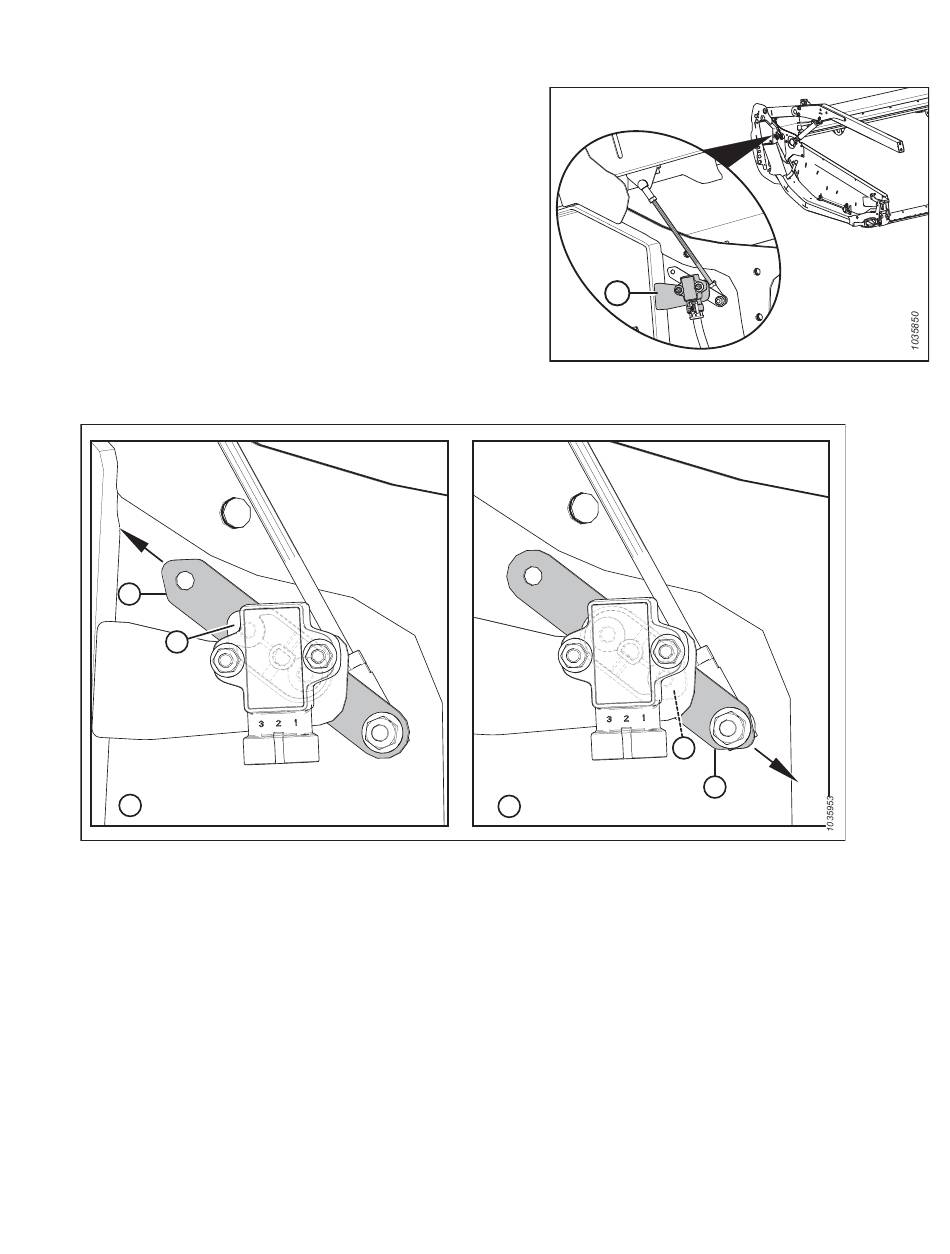 1035850

3 2 1

3 2 1

1035953