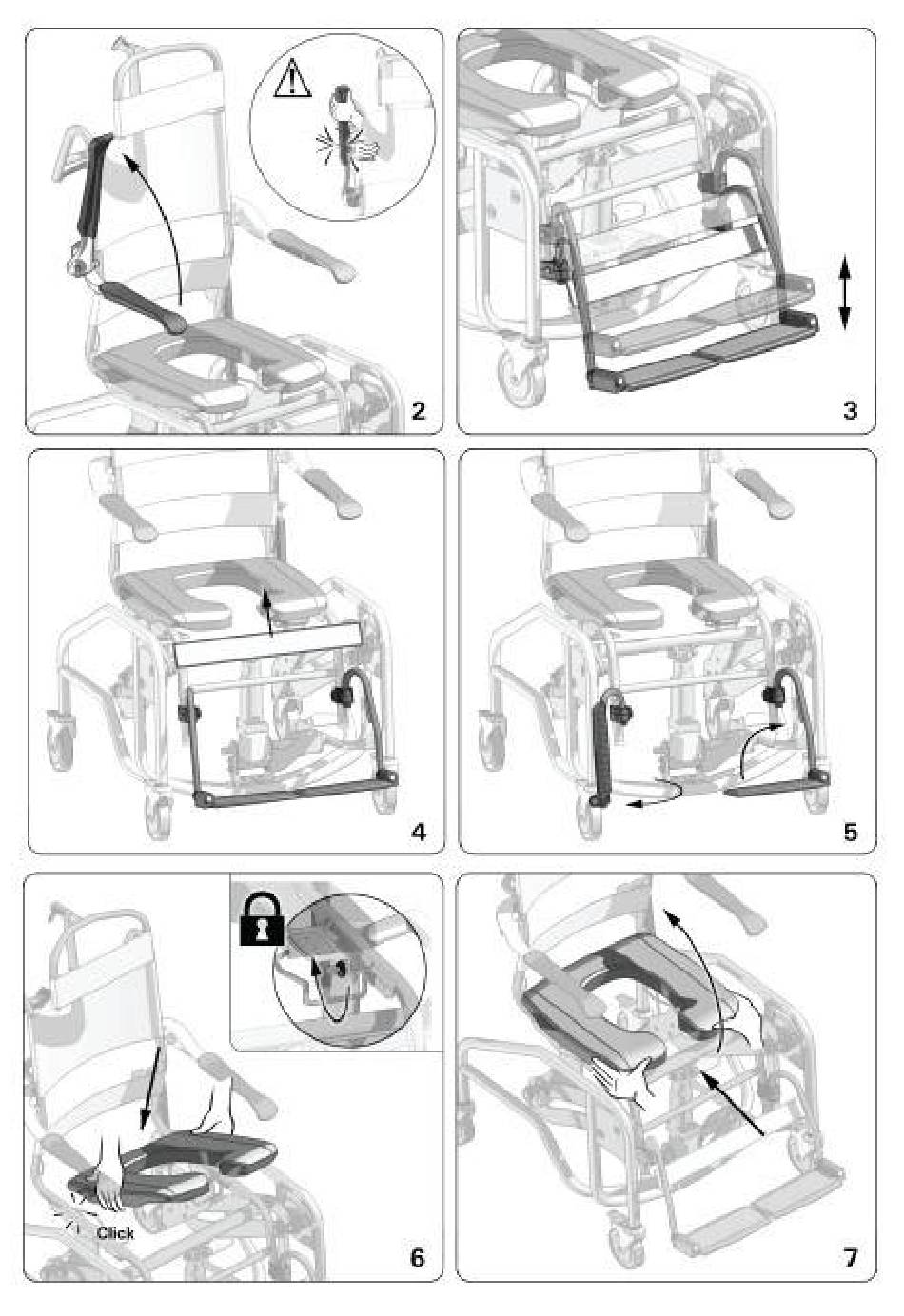 2

3

4

5

Click

6

7