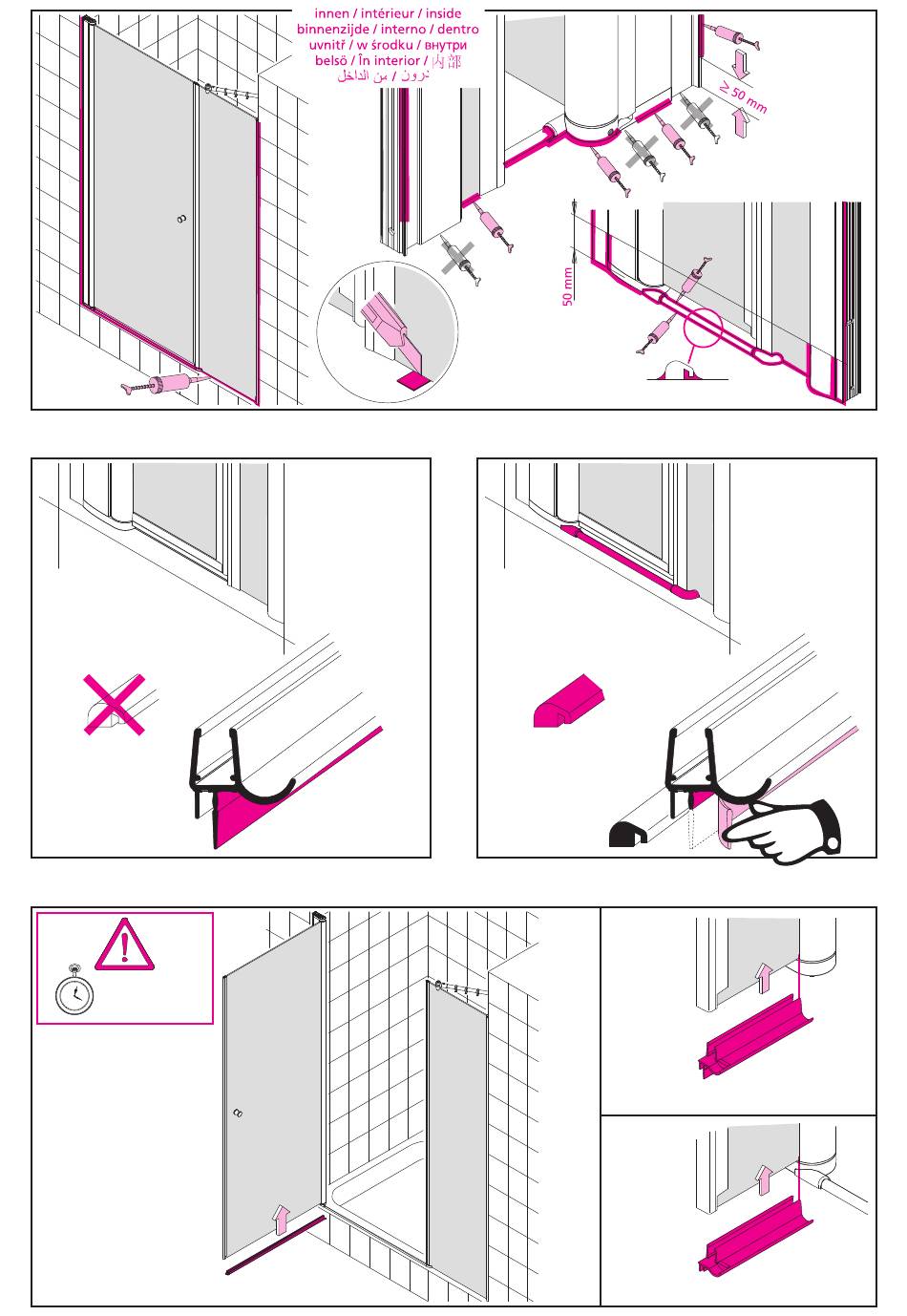 innen / intérieur / inside
binnenzijde / interno / dentro
uvnitř / w środku / внутри
belsö / în interior / 内部
درون / من الداخل

≥ 50 mm

50 mm