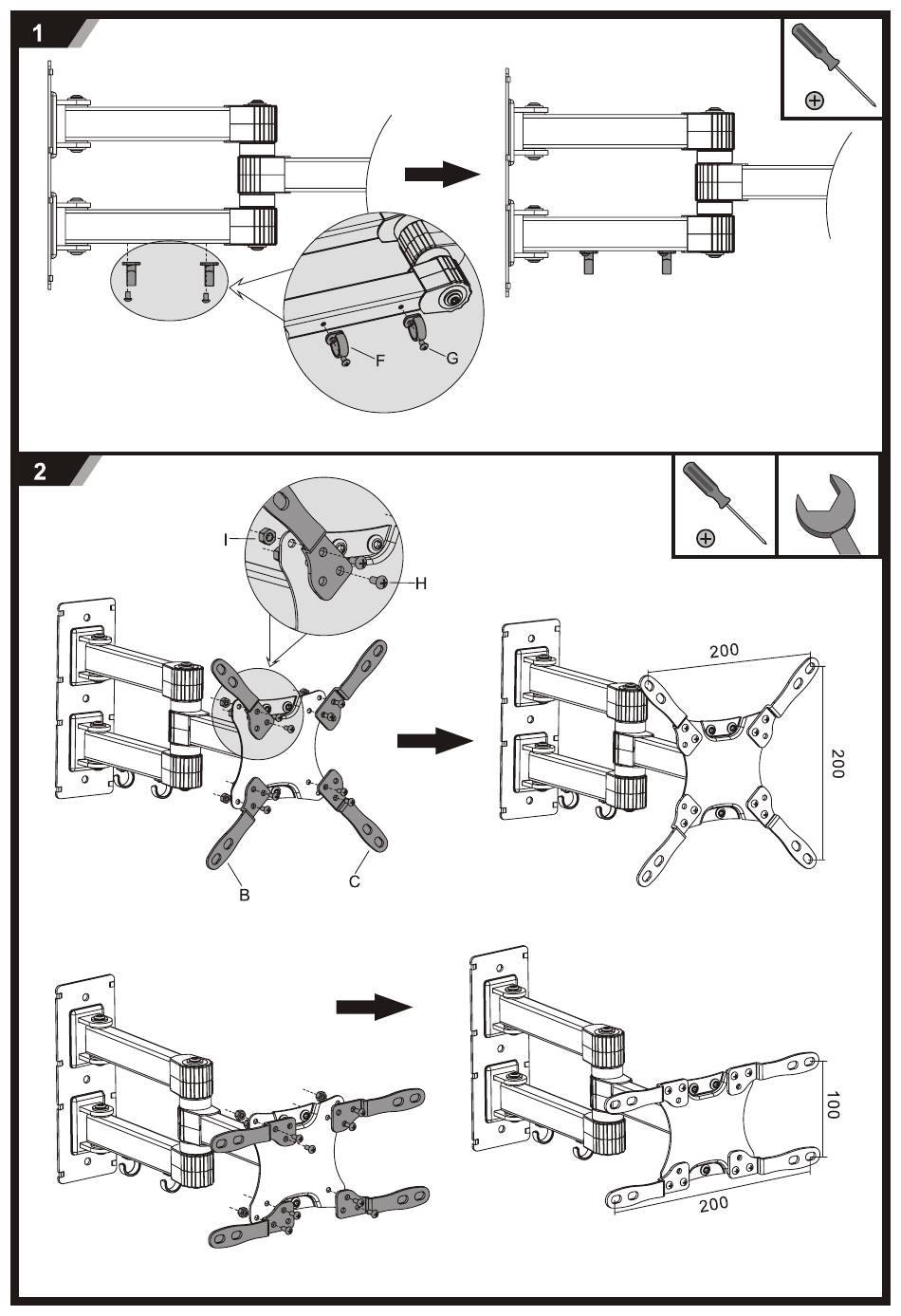 1

F

G

2

I

H

B

C

200

200

100

200