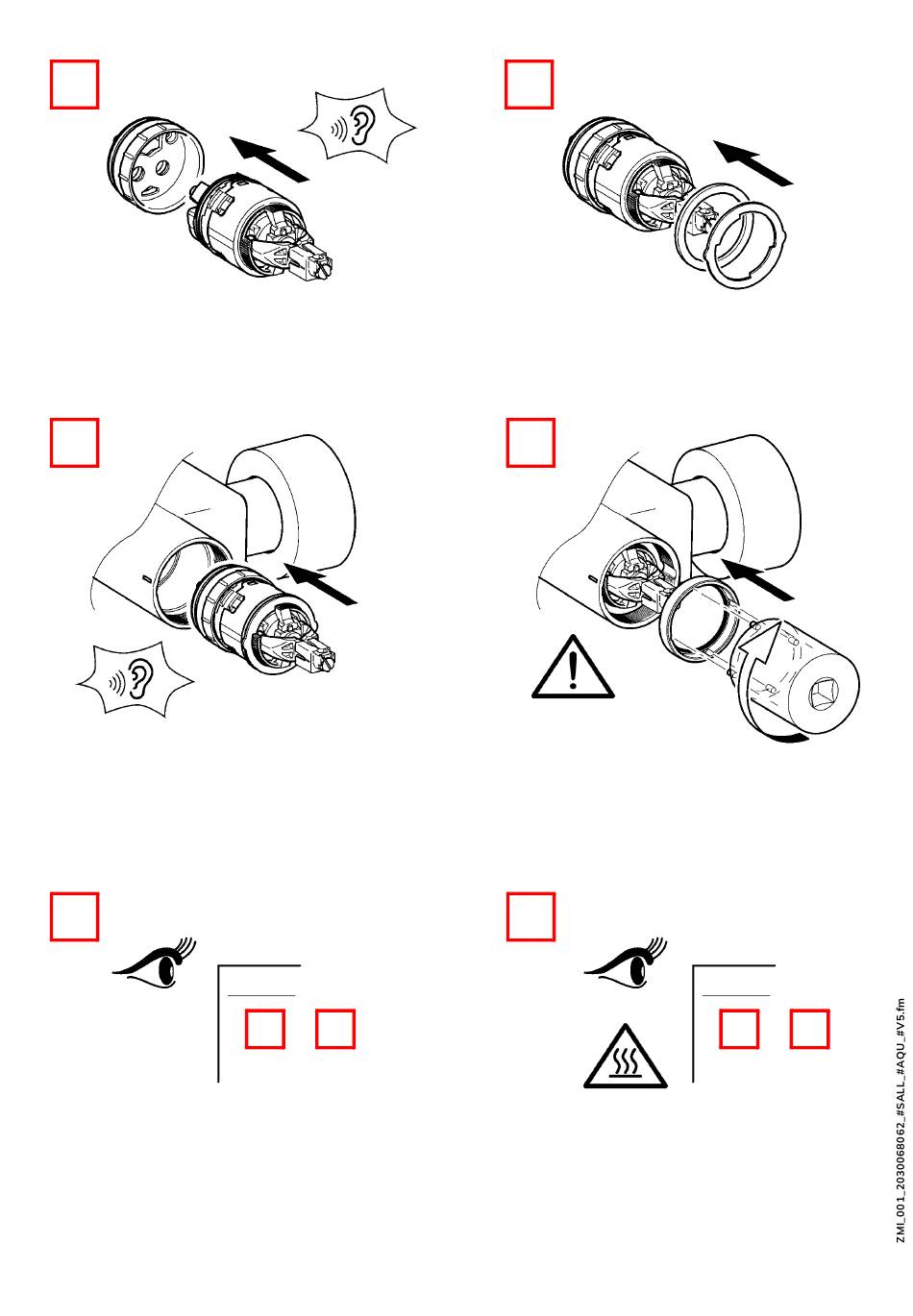 ZMI_001_2030068062_#SALL_#AQU_#V5.fm