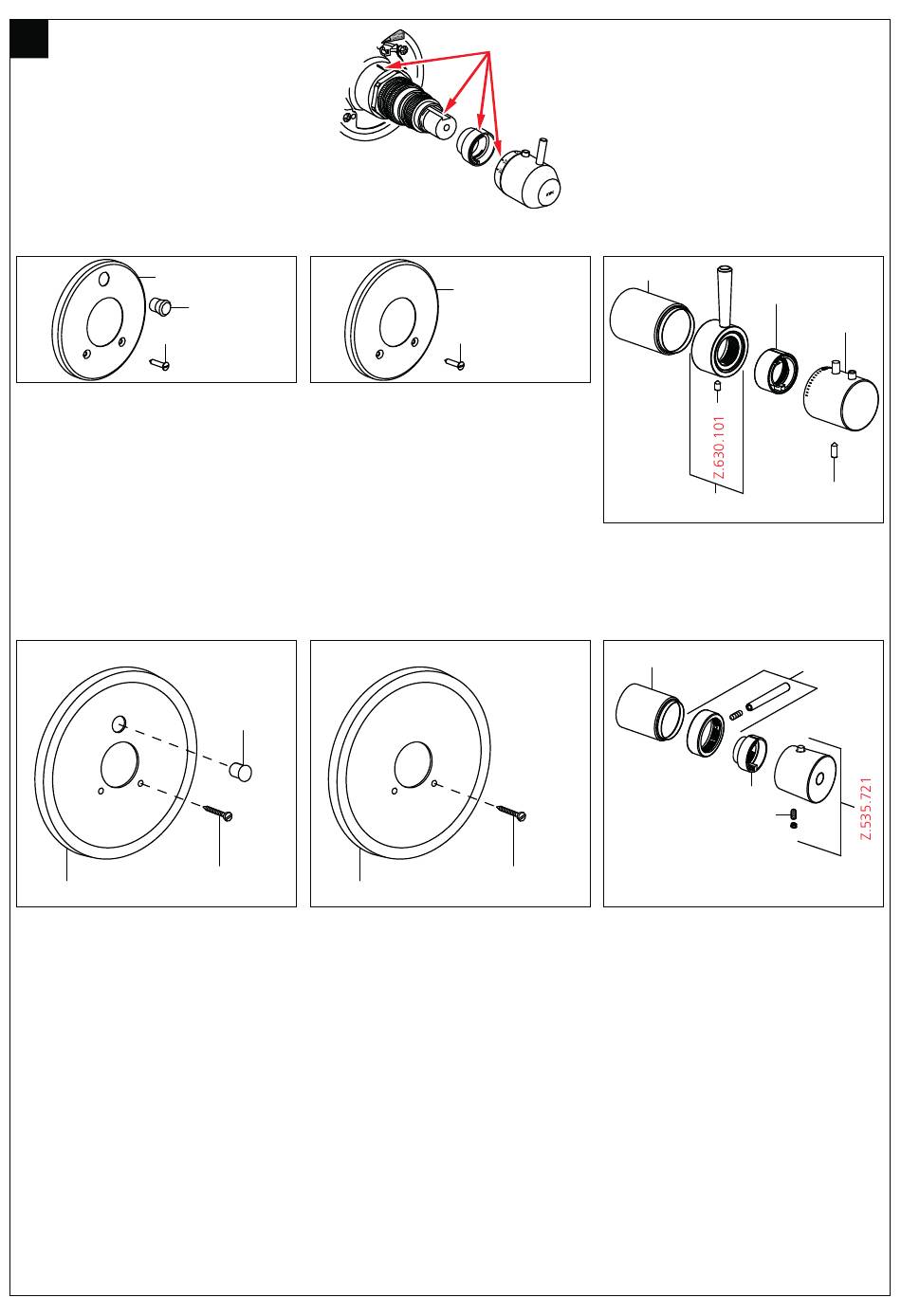 Z.630.101

Z.535.721