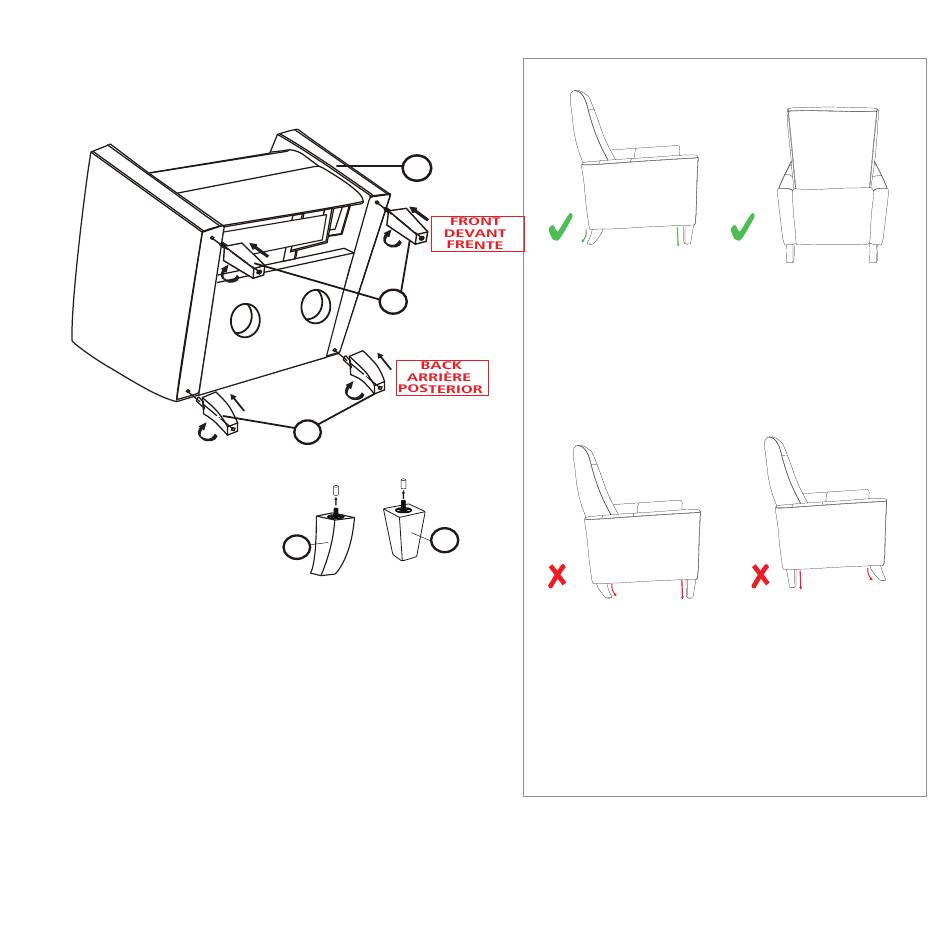 FRONT
DEVANT
FRENTE

BACK
ARRIÈRE
POSTERIOR