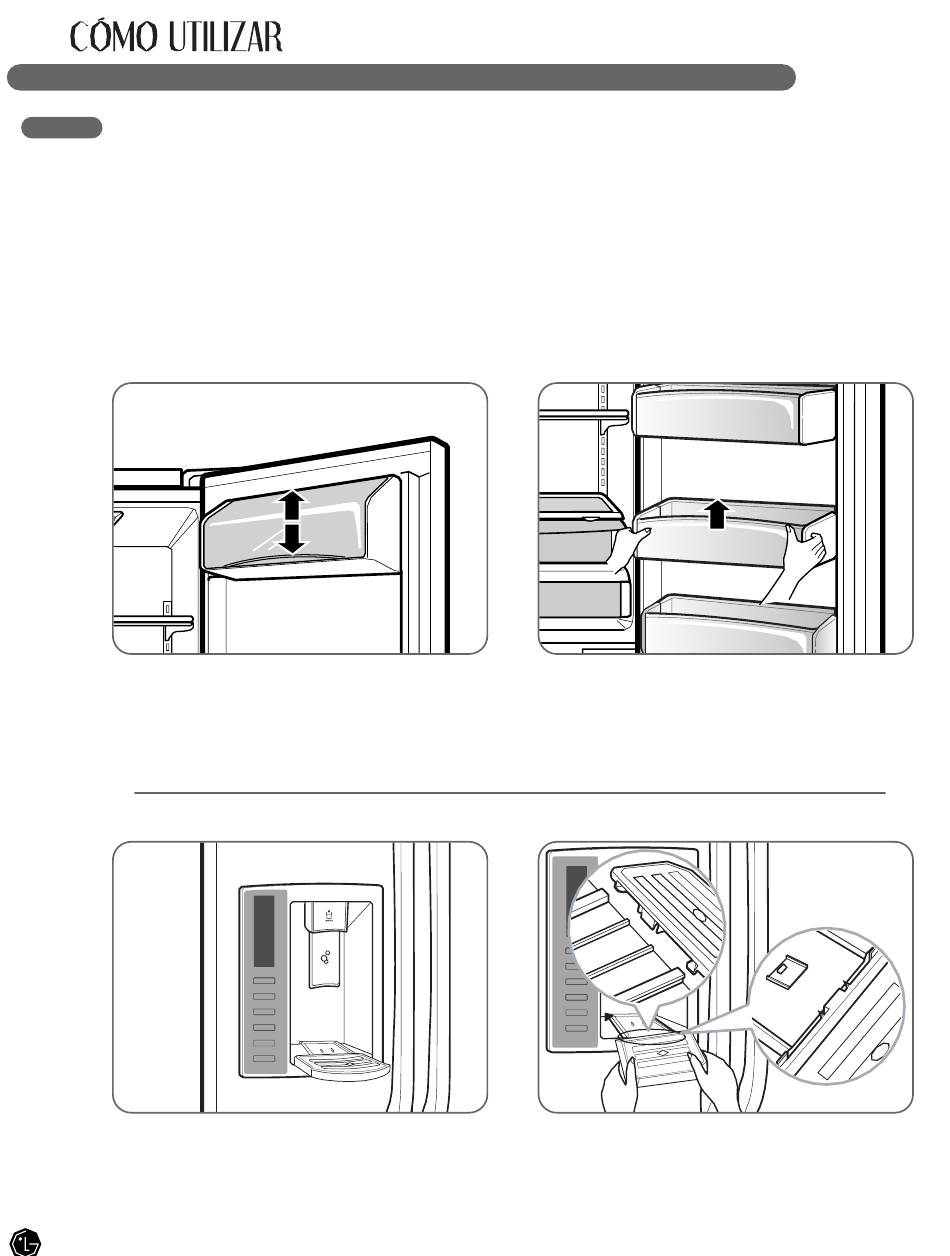 CÓMO UTILIZAR