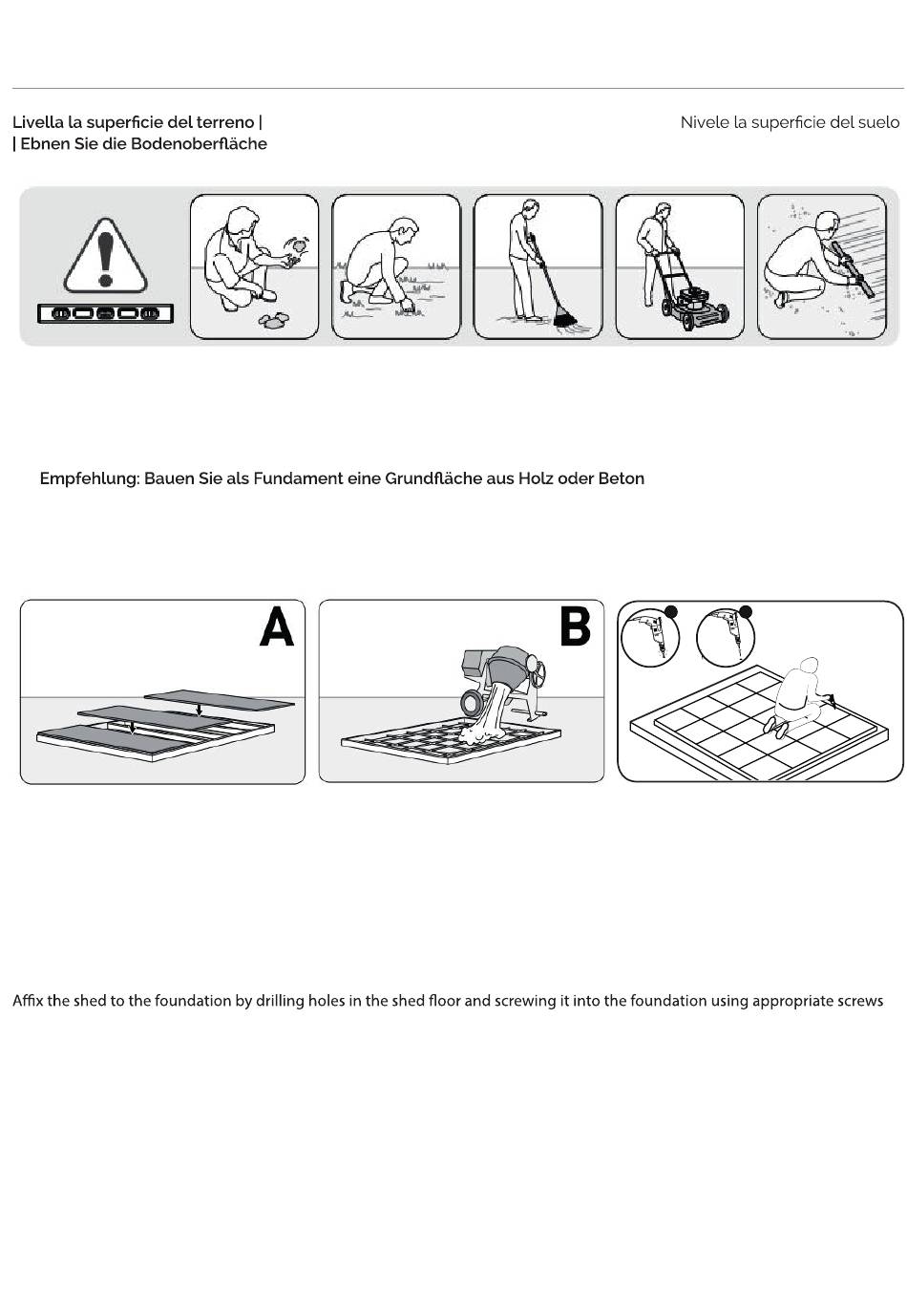 Livella la superficie del terreno |
| Ebnen Sie die Bodenoberfläche

Nivele la superficie del suelo

Empfehlung: Bauen Sie als Fundament eine Grundfläche aus Holz oder Beton

A

B

Affix the shed to the foundation by drilling holes in the shed floor and screwing it into the foundation using appropriate screws