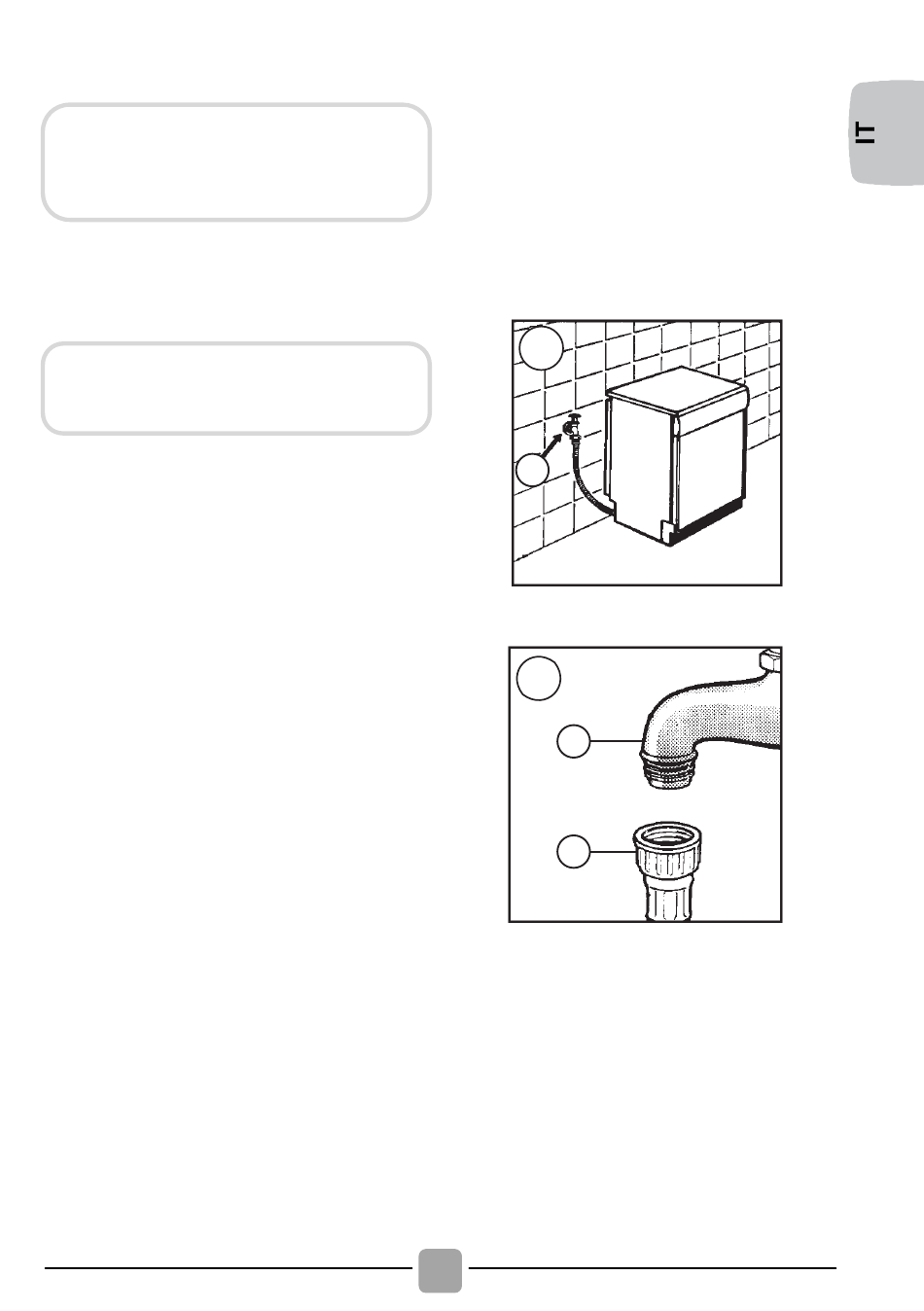 IT