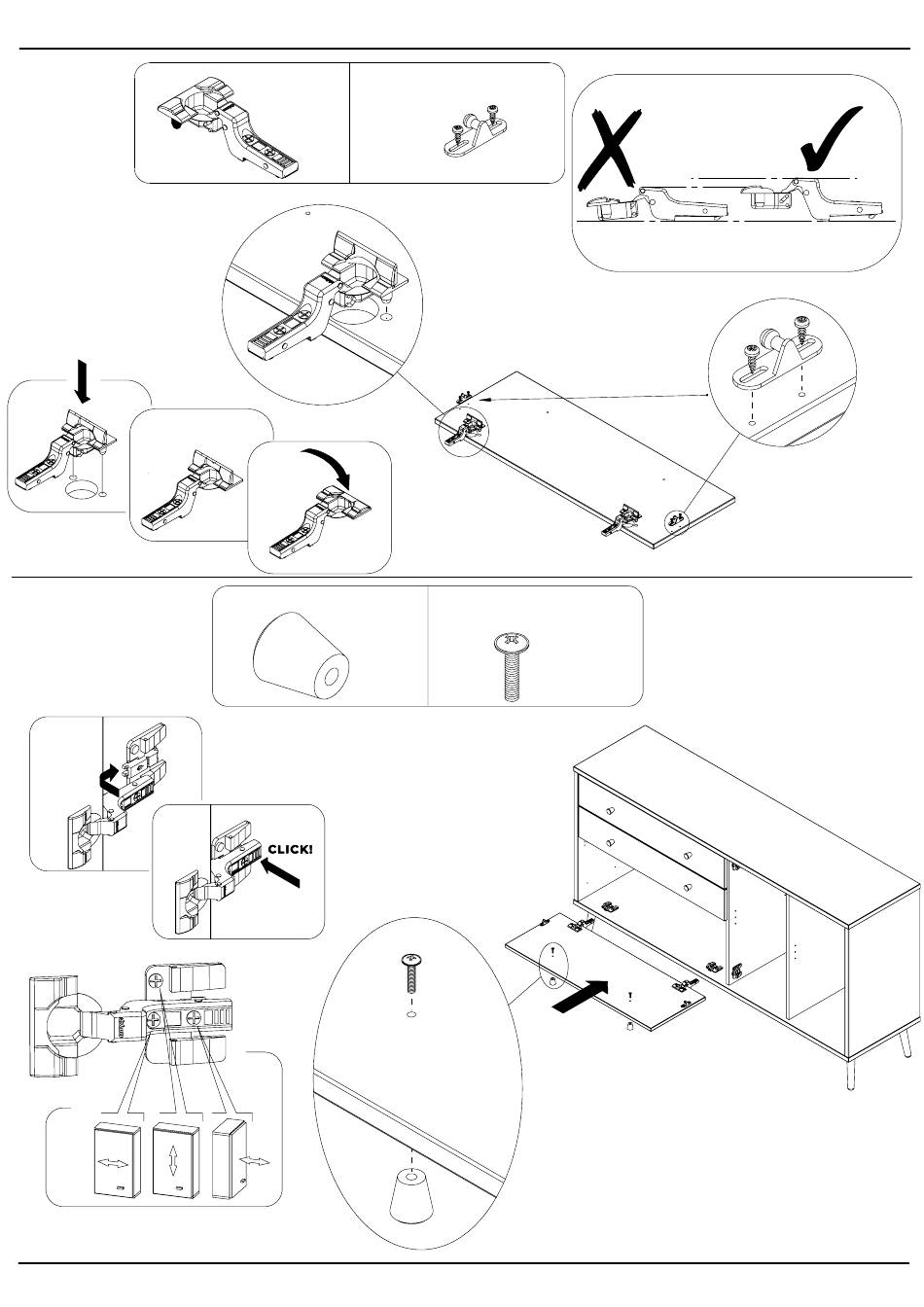 CLICK!