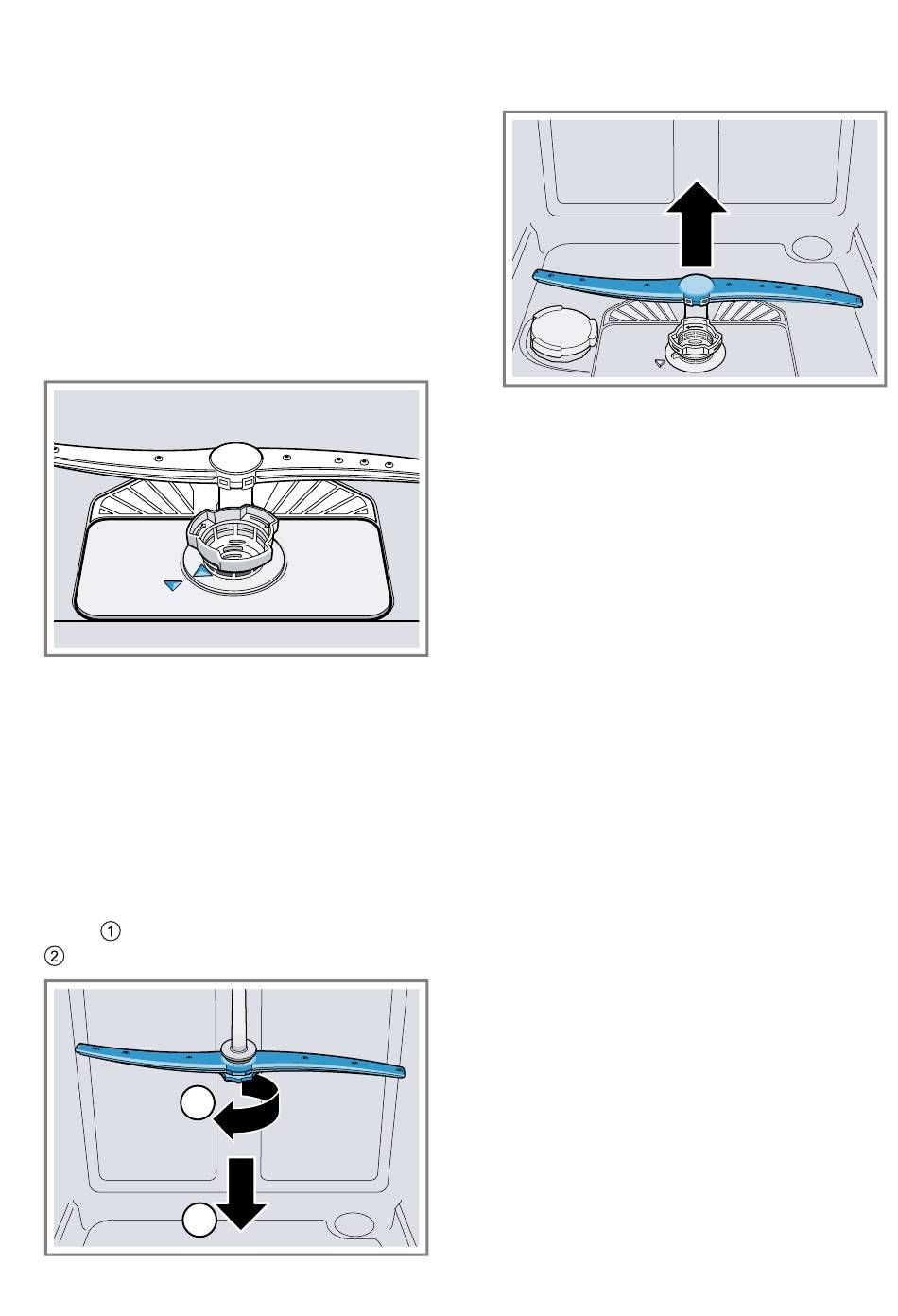 ①
②