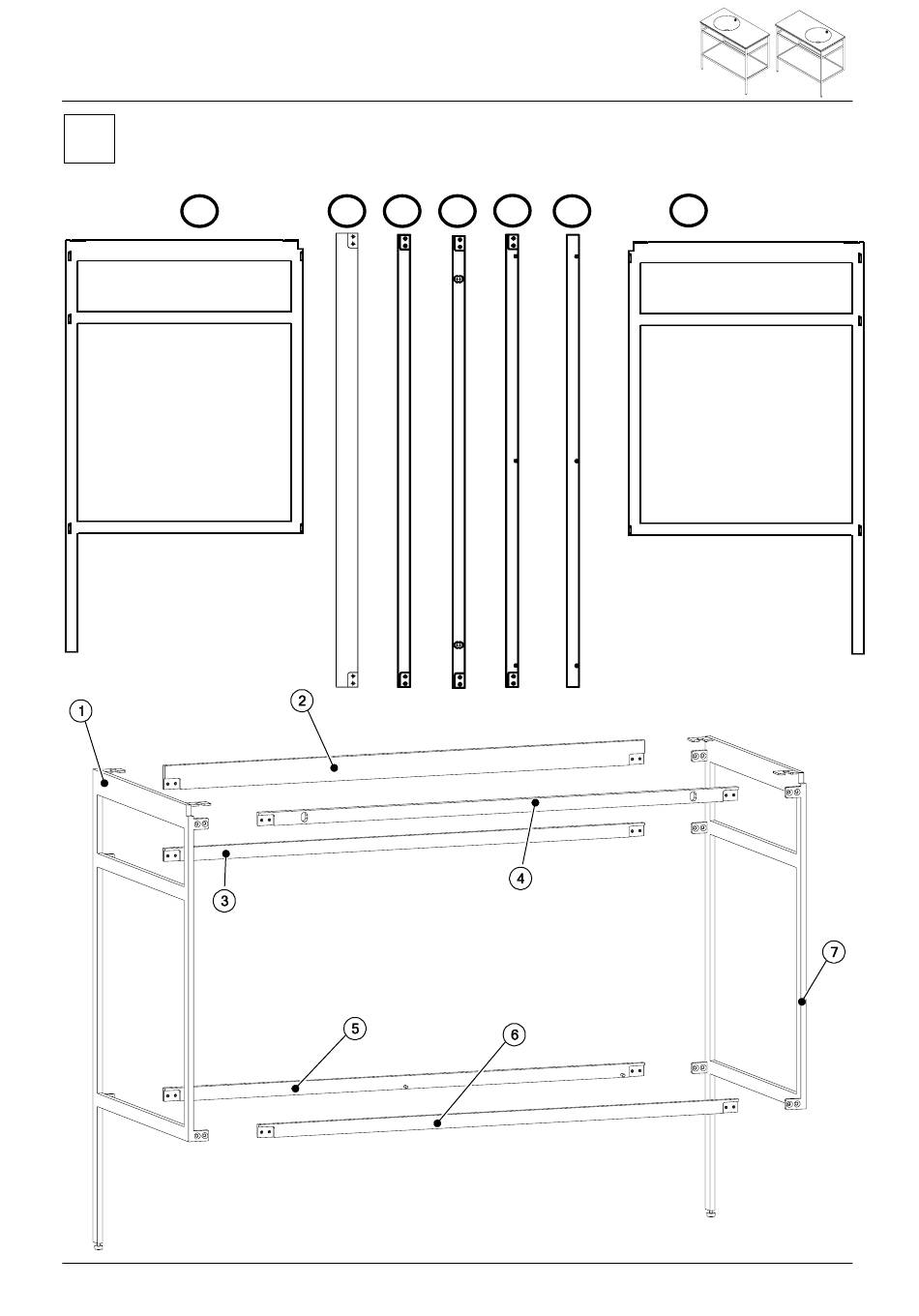 1
2
4
3
7
5
6