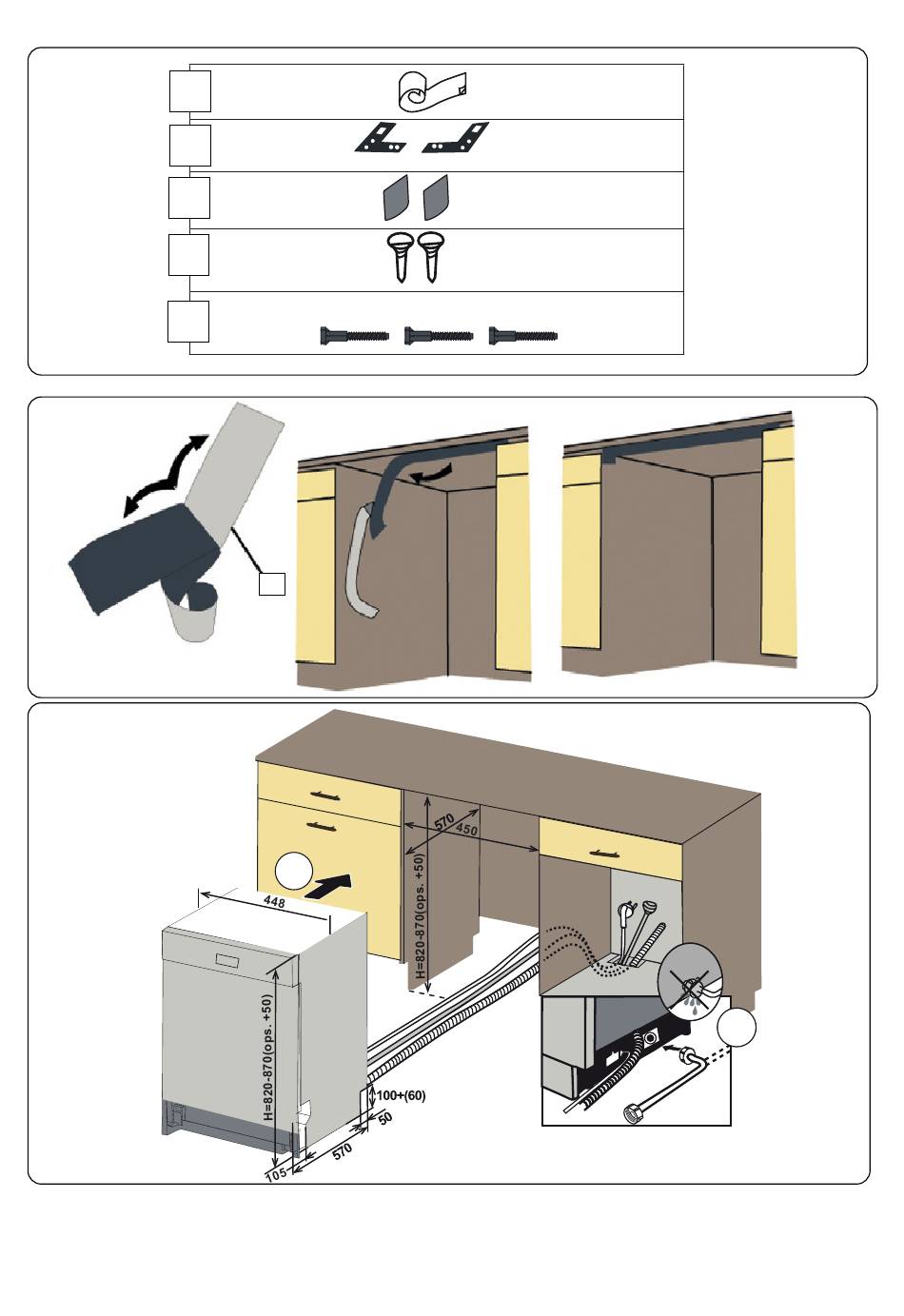 570
450
H=820-870(ops. +50)
448
H=820-870(ops. +50)
100+(60)
50
570
105