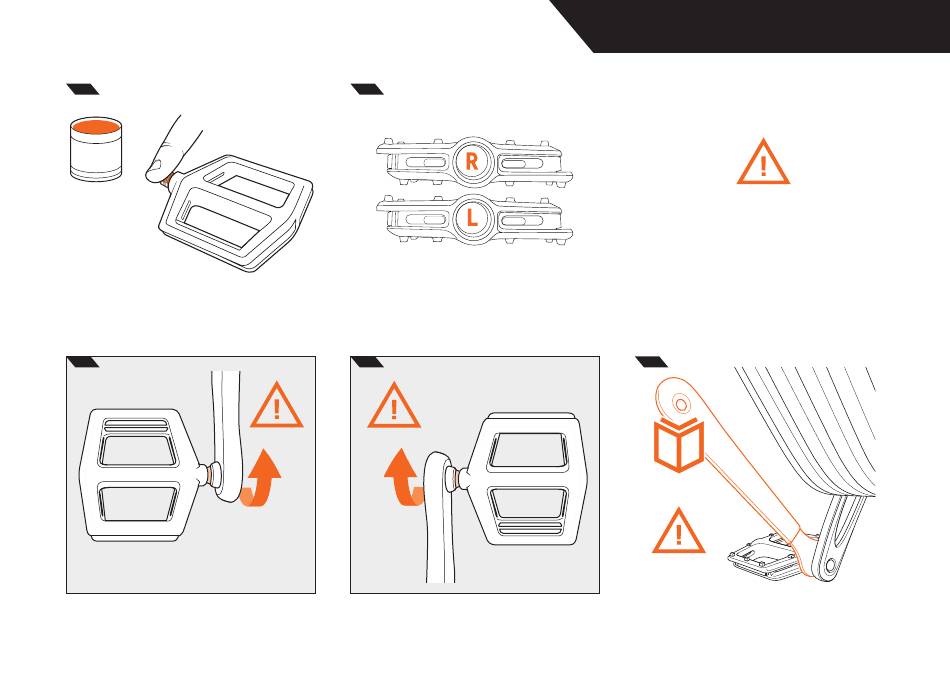 R

L