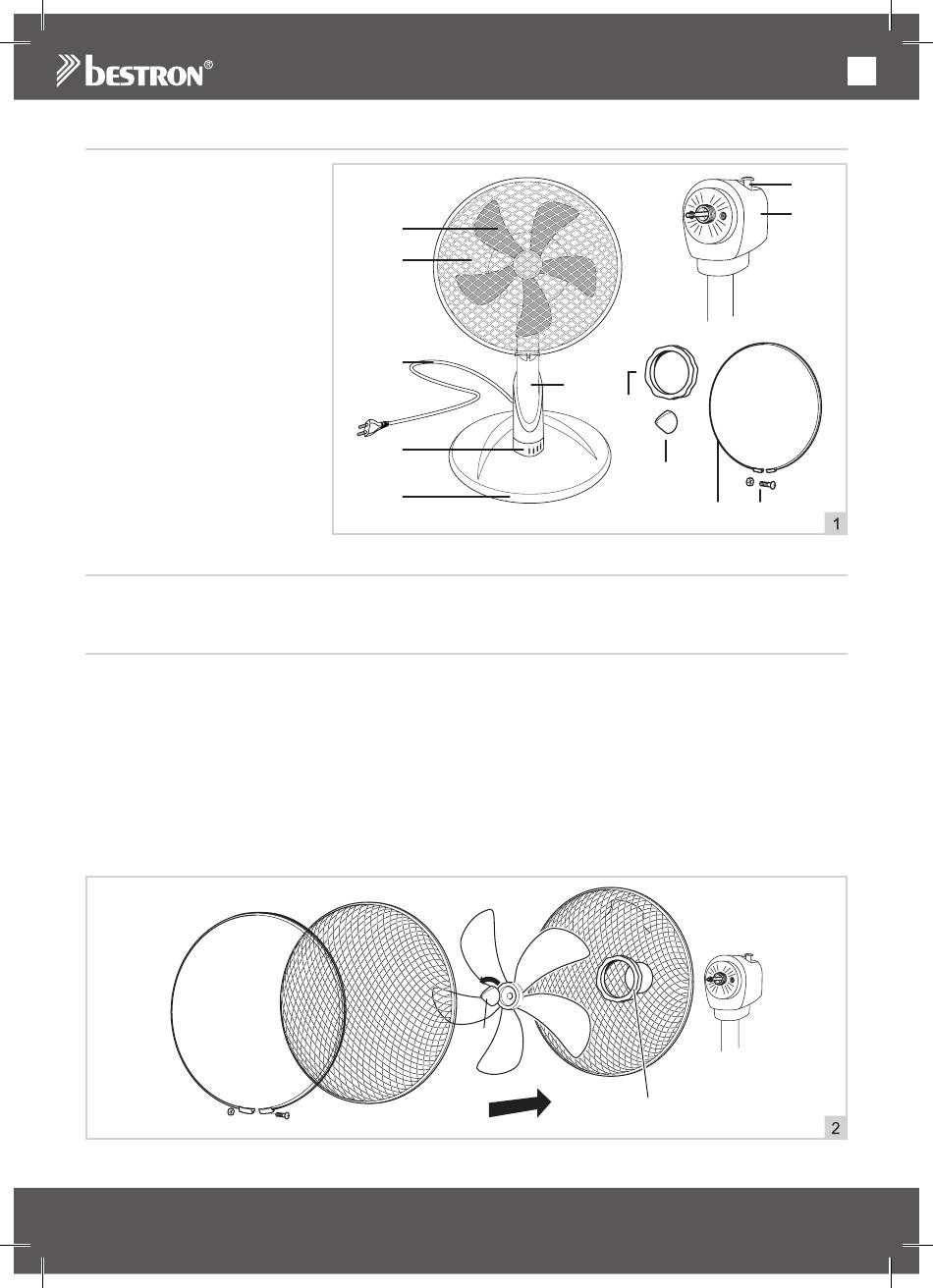 bestron®

1

2