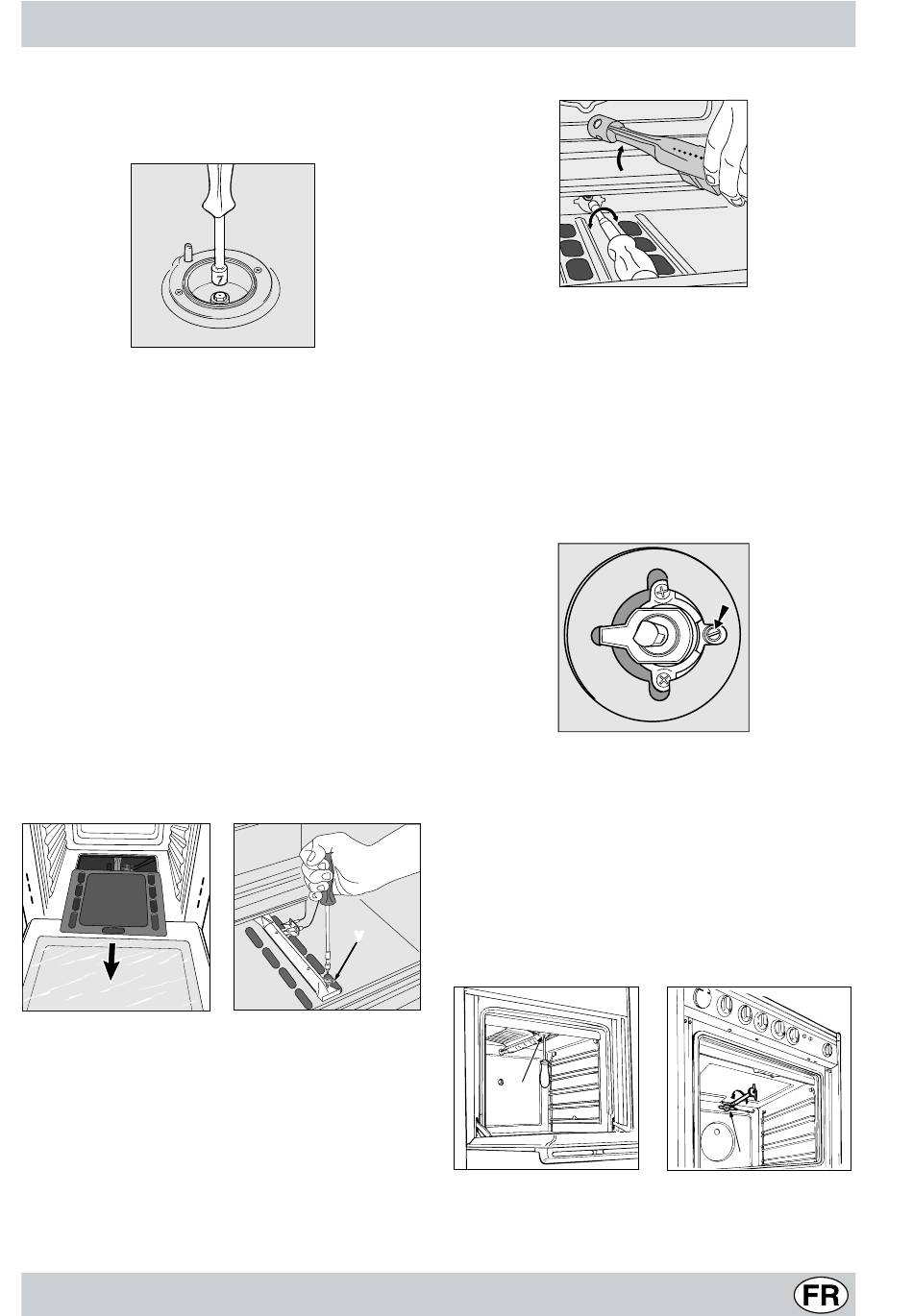 7

V

FR