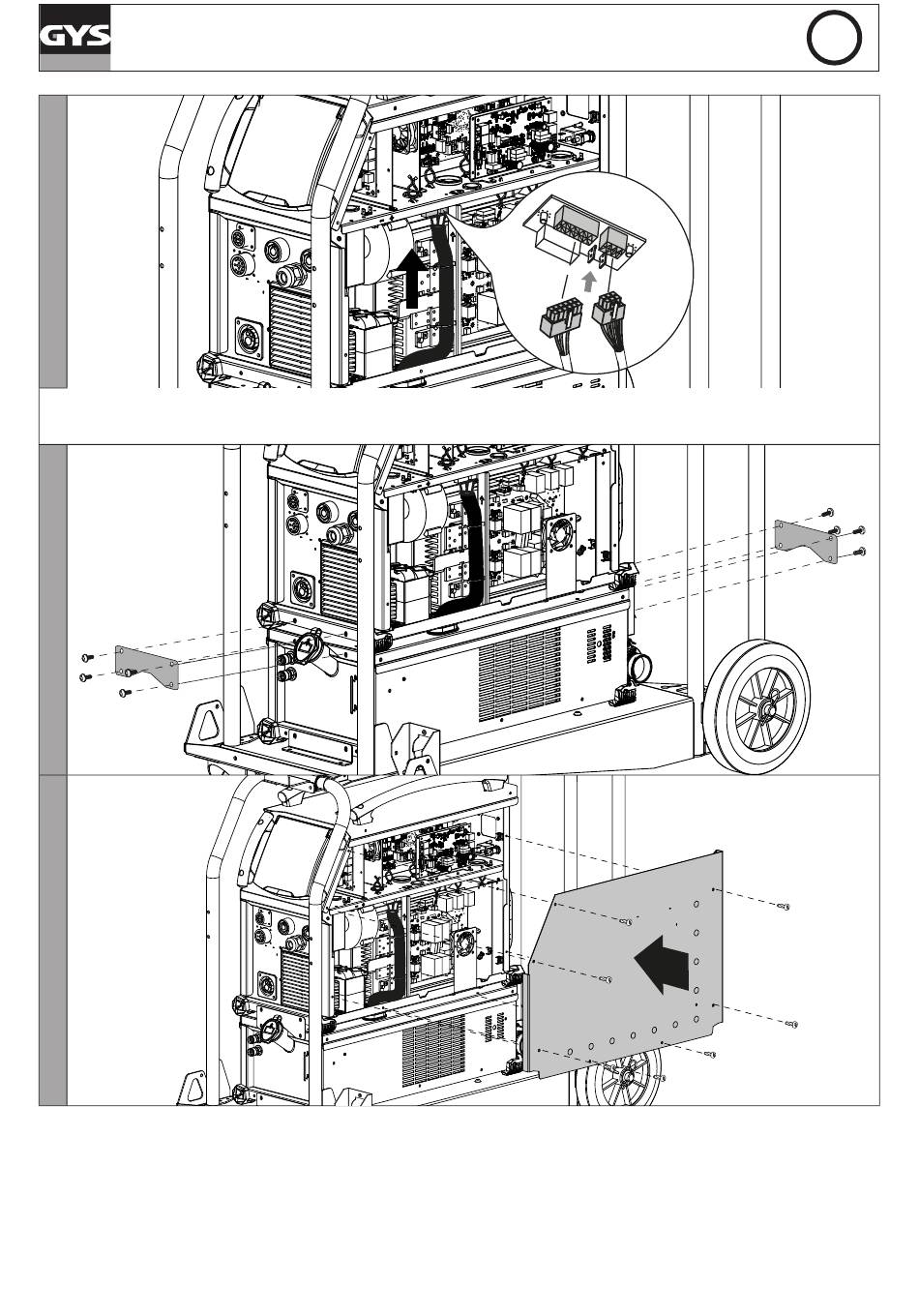 GYS