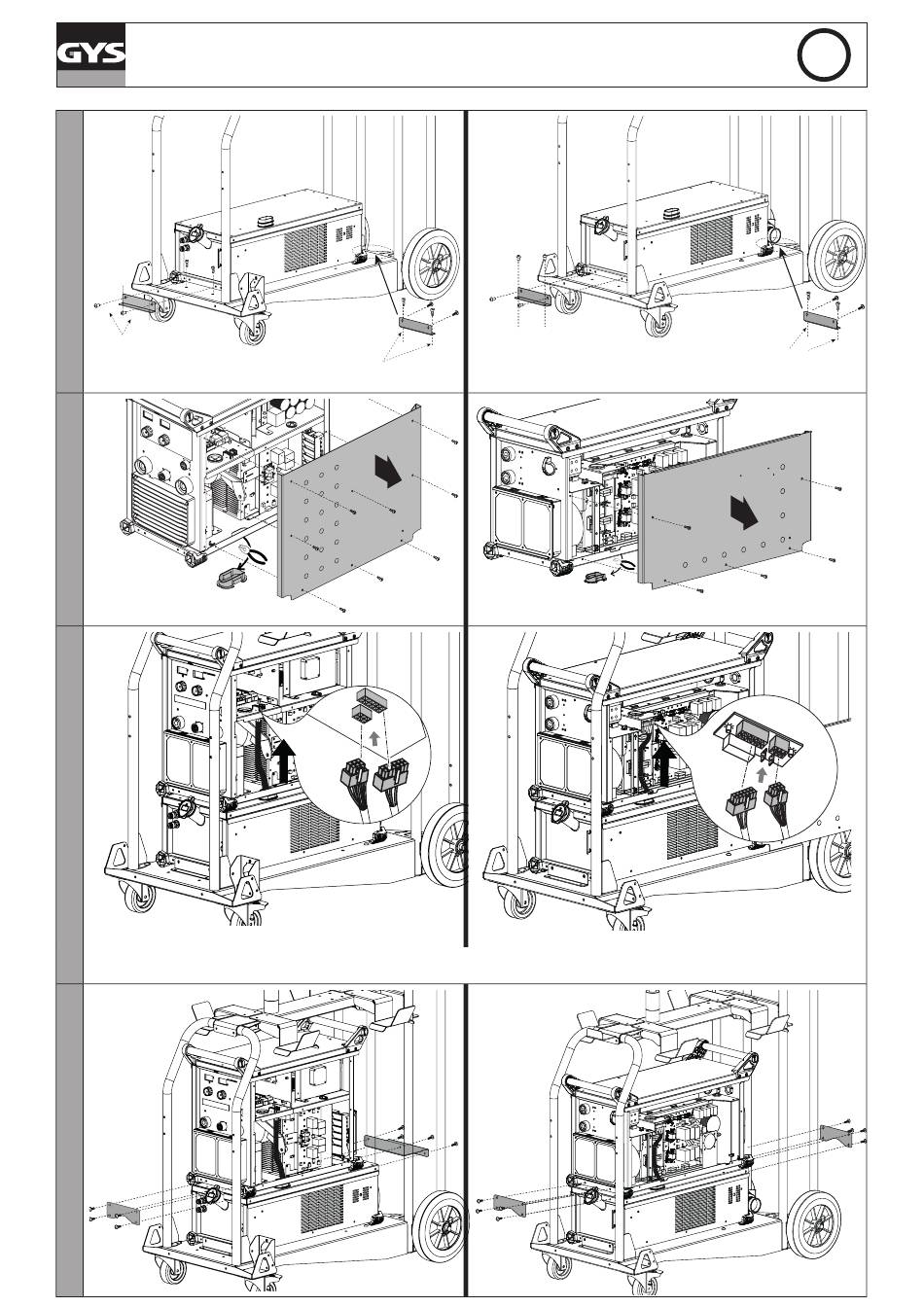 GYS