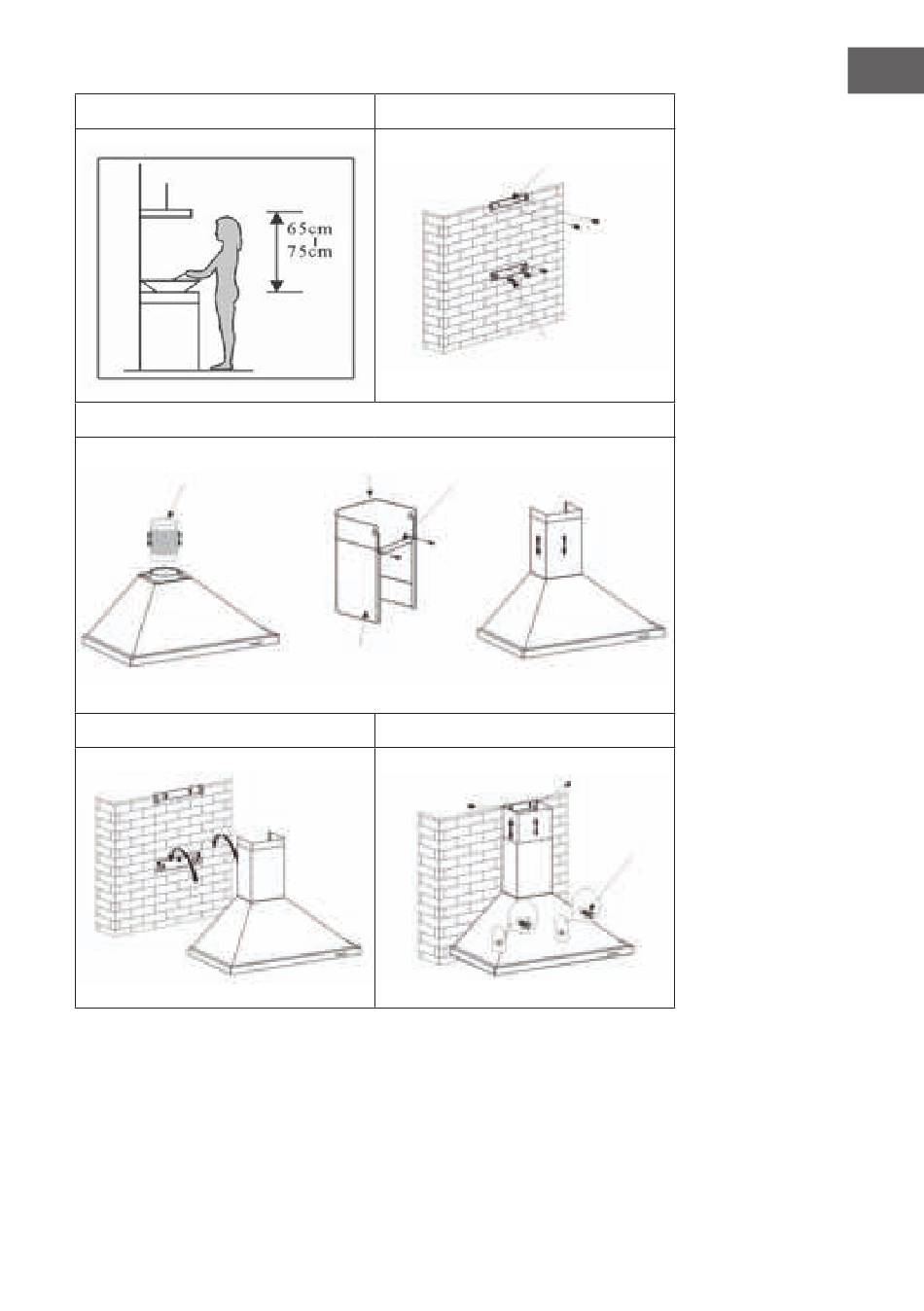 65cm
75cm