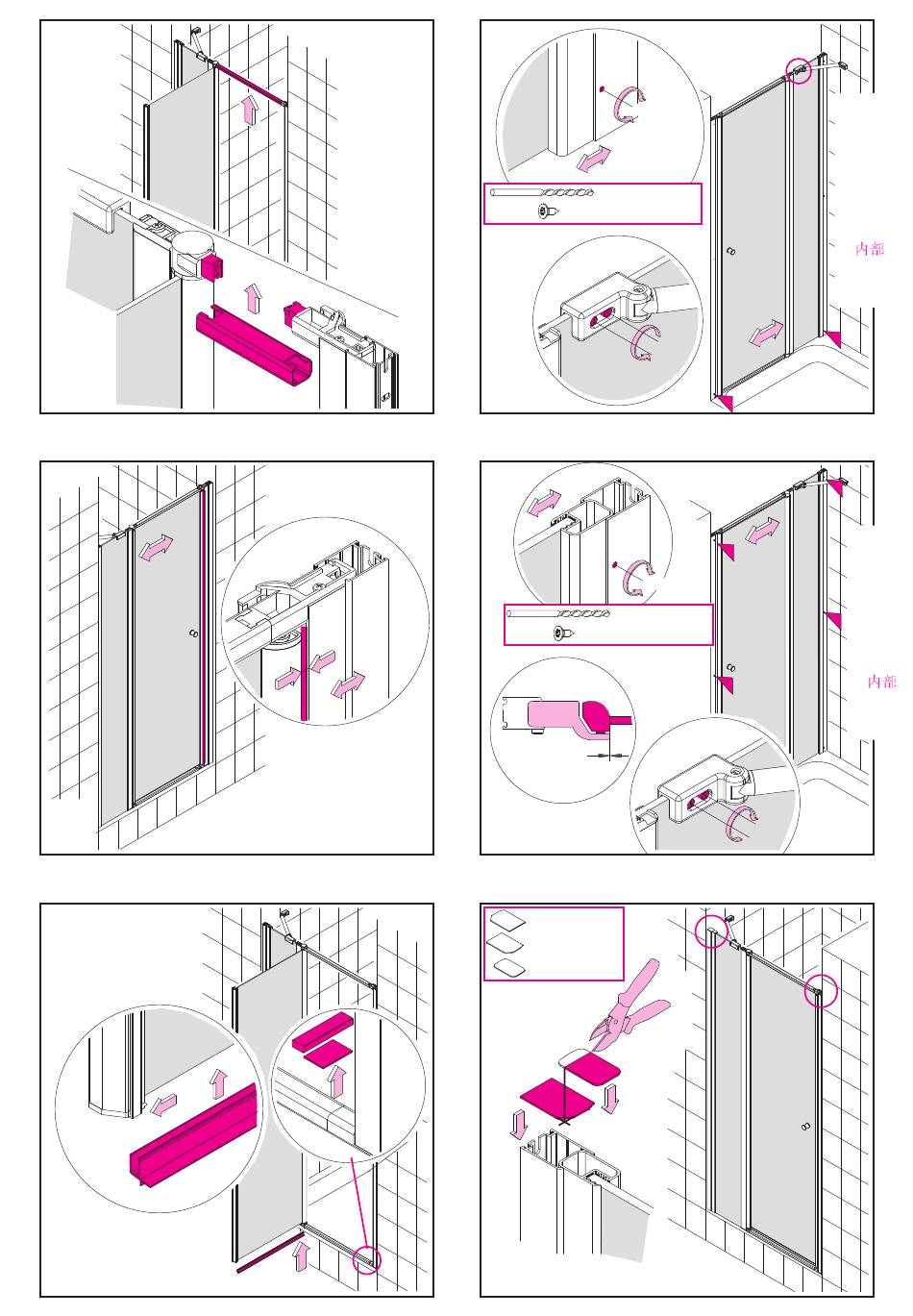 内部

内部