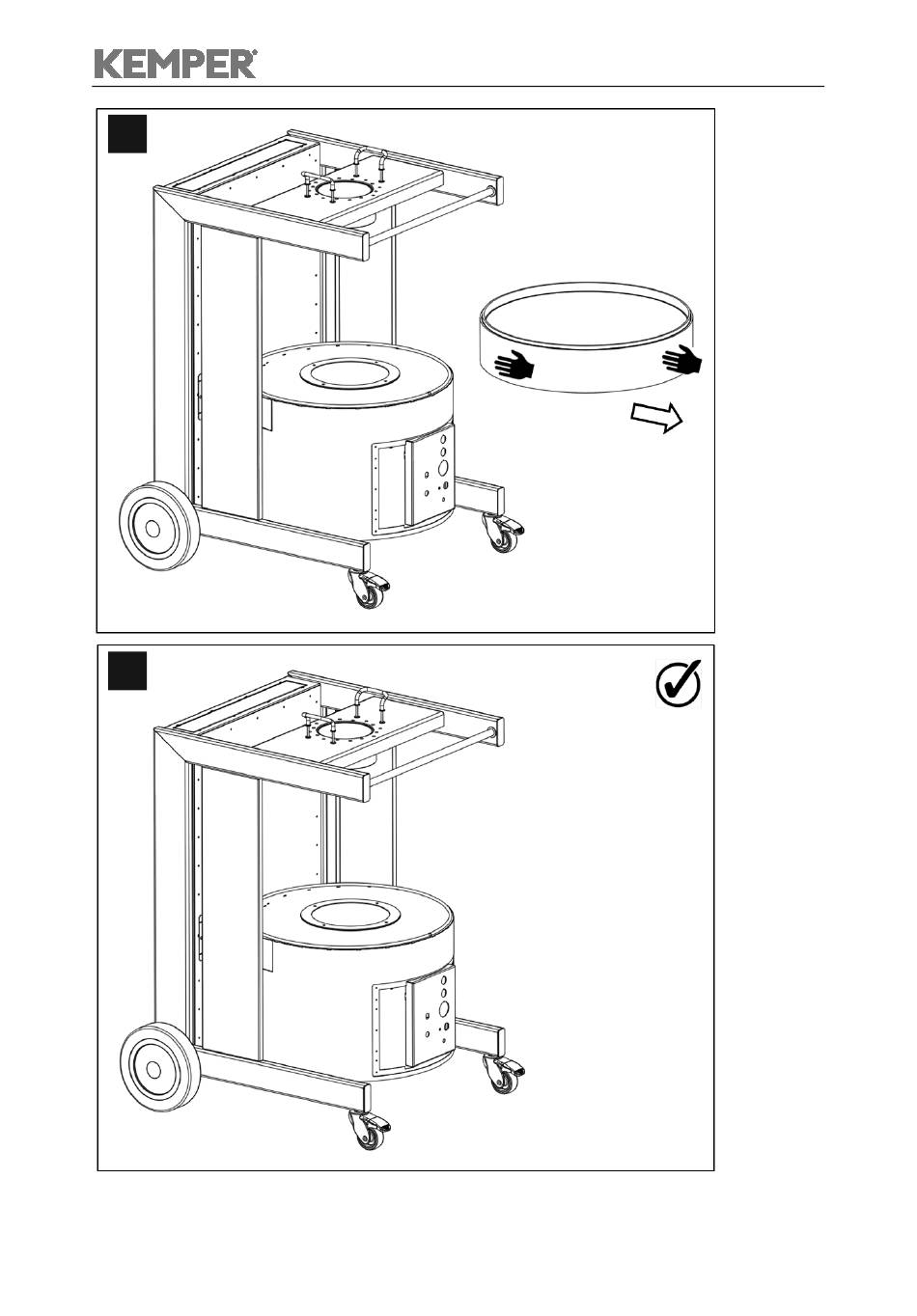 KEMPER®