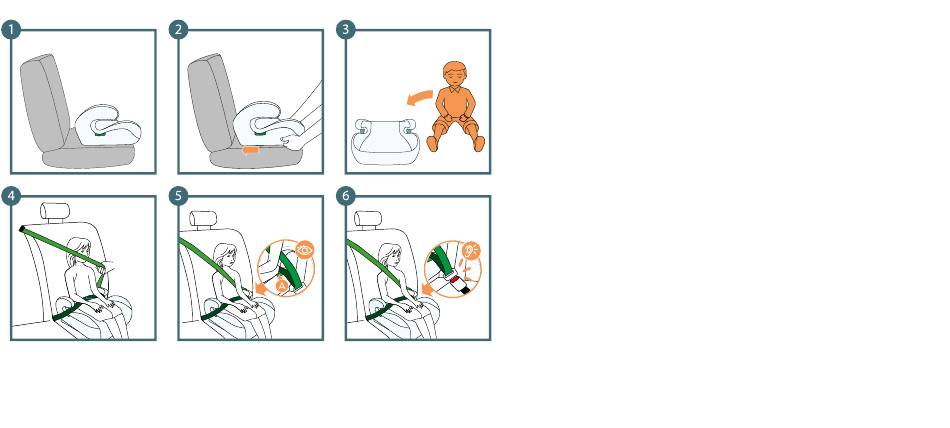 1
2
3
4
5
6