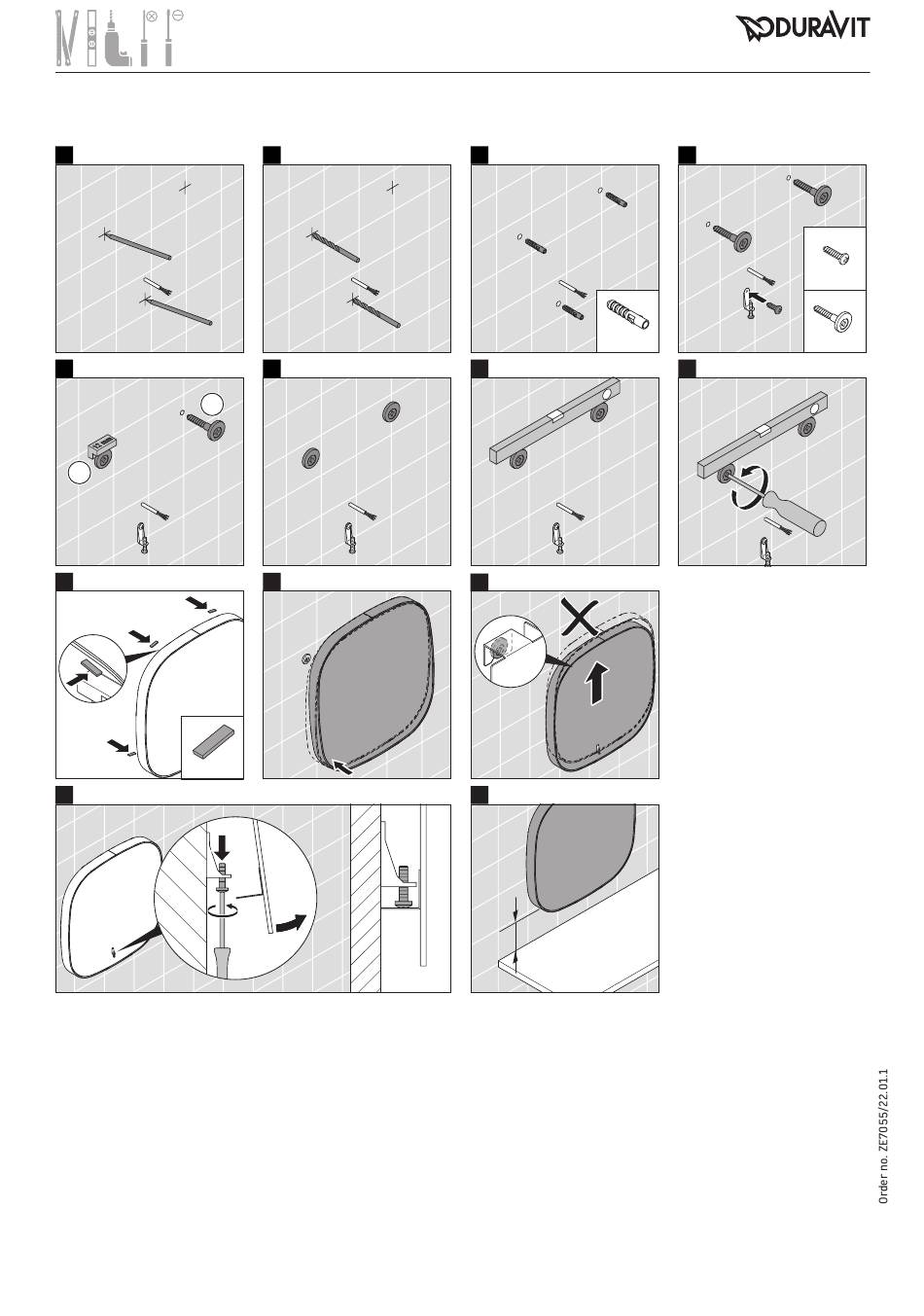 DURAVIT

Order no. ZE7055/22.01.1