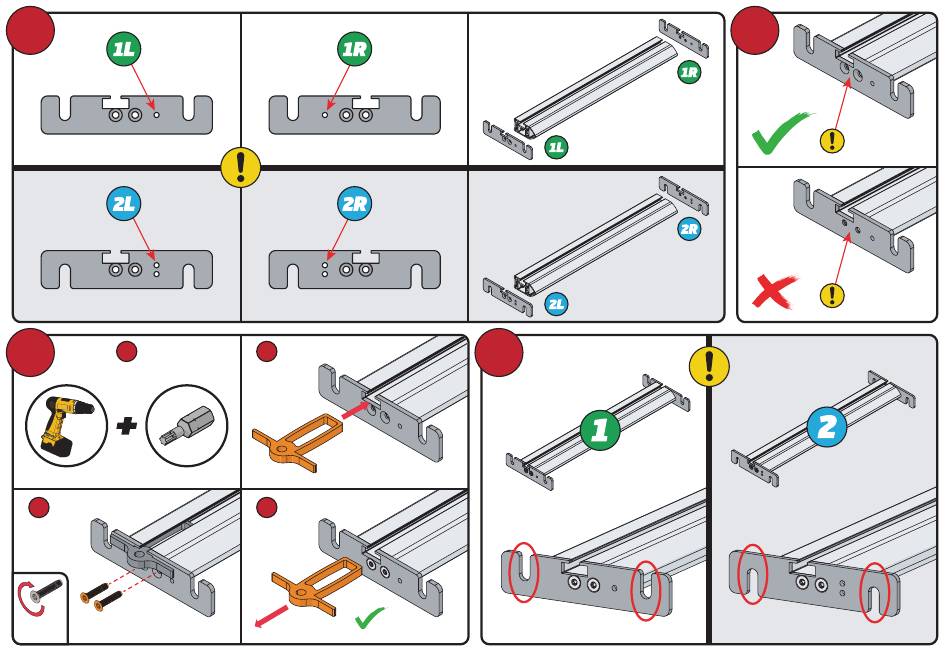 1L

1R

1R

1L

2L

2R

2R

2L

1

2