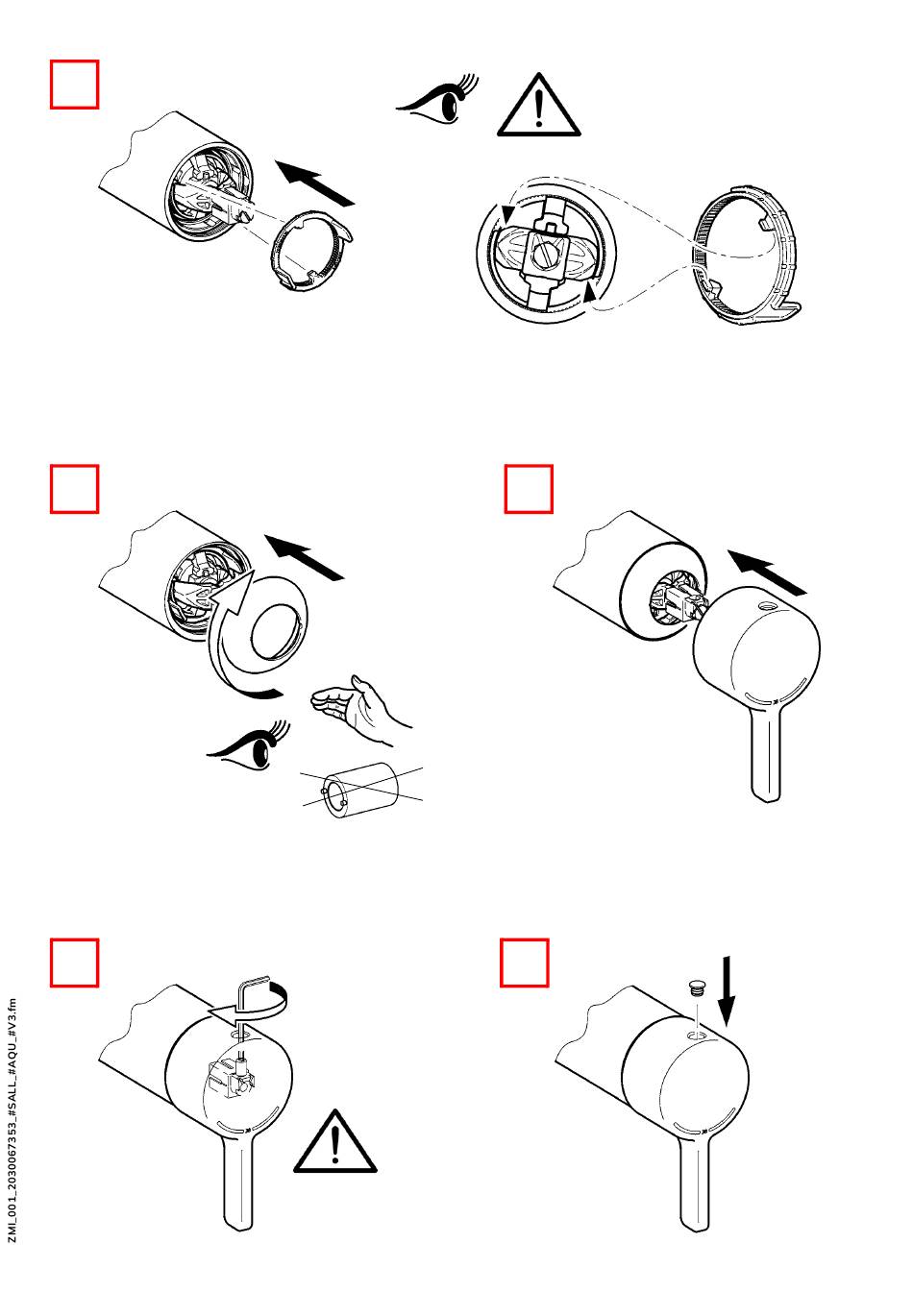 ZMI_001_2030067353_#SALL_#AQU_#V3.fm