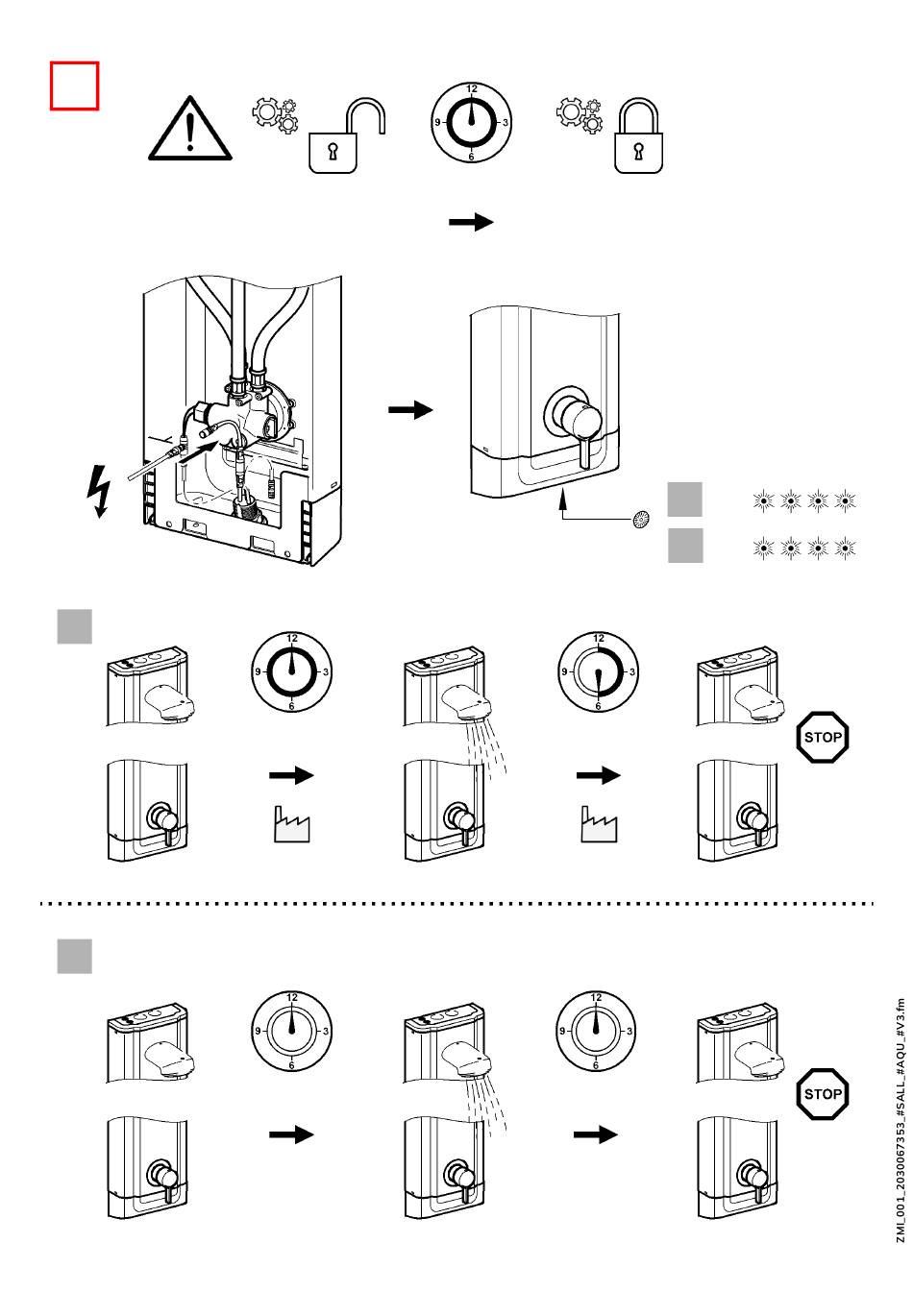 12
9
3
6

12
9
3
6

12
9
3
6

STOP

12
9
3
6

12
9
3
6

STOP

ZMI_001_2030067353_#SALL_#AQU_#V3.fm