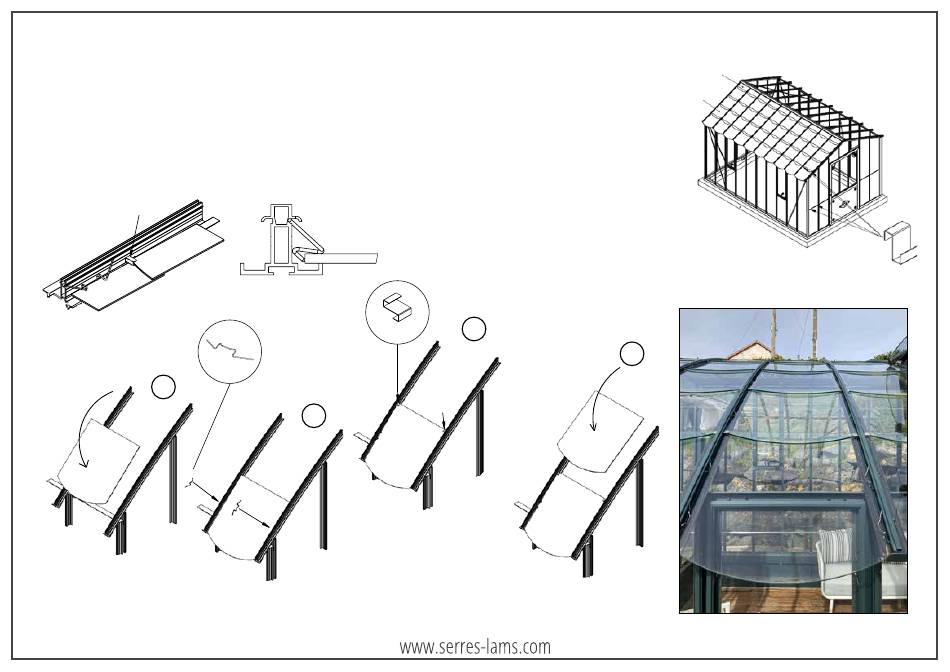 www.serres-lams.com