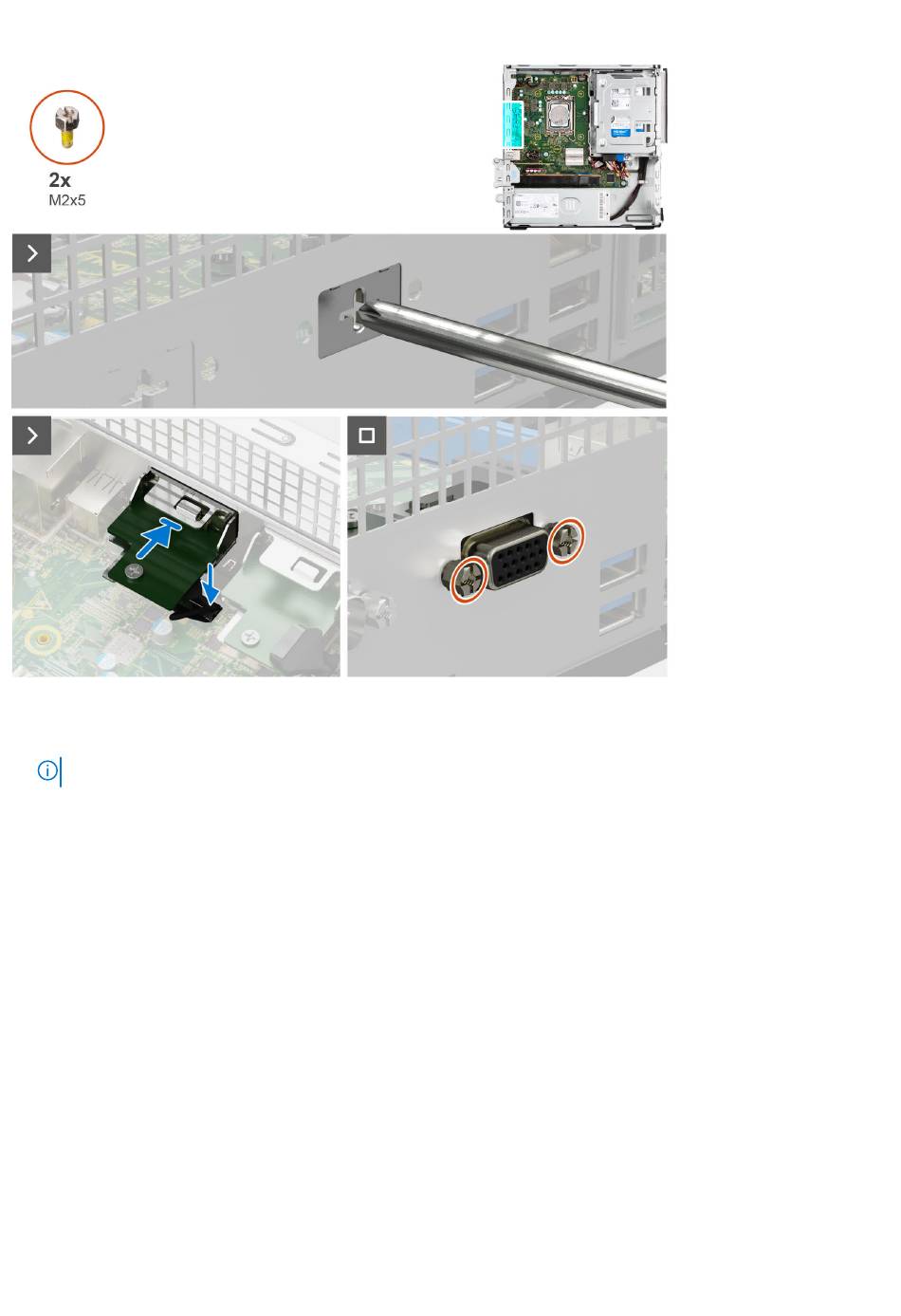 2x
M2x5