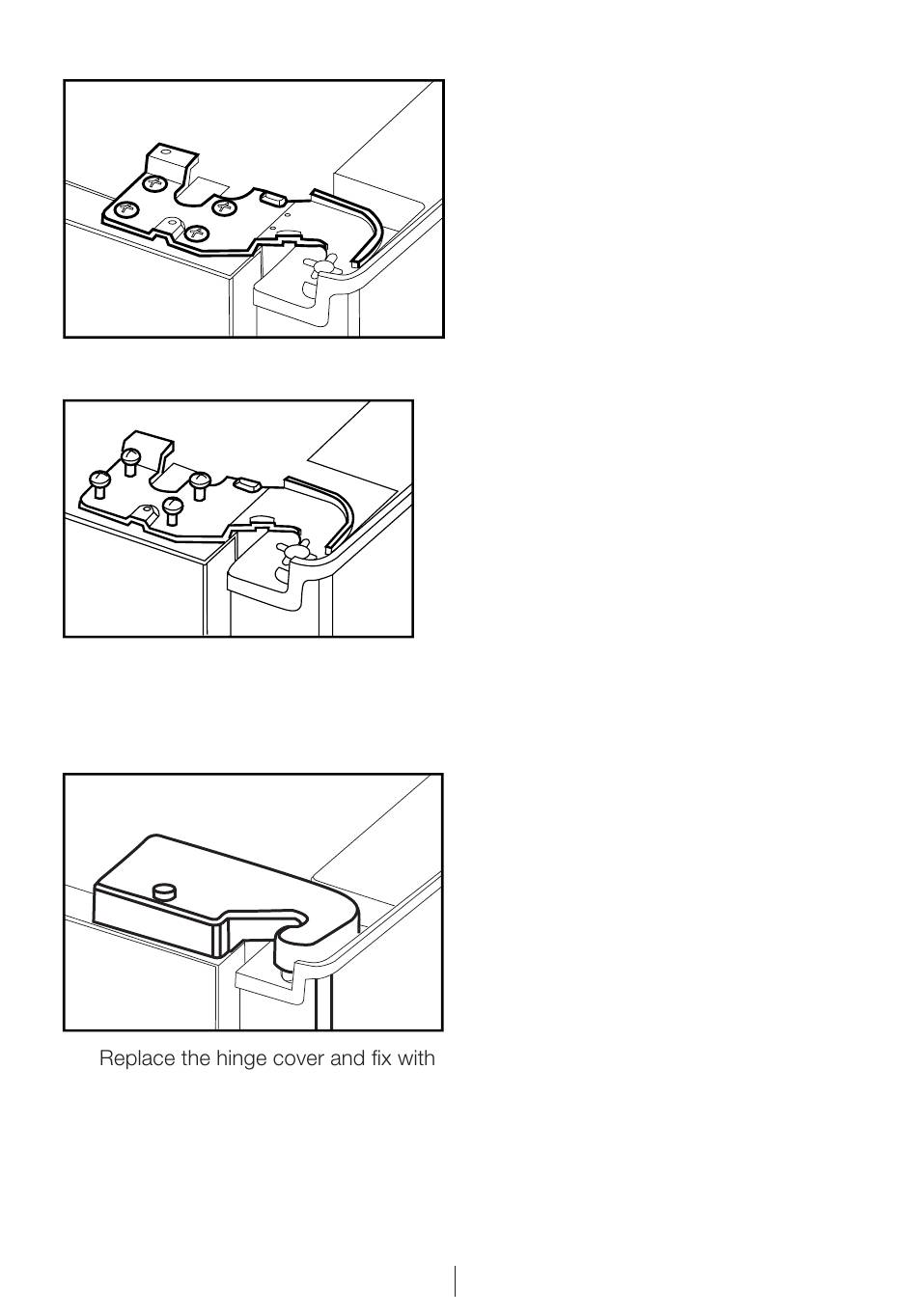 Replace the hinge cover and fix with