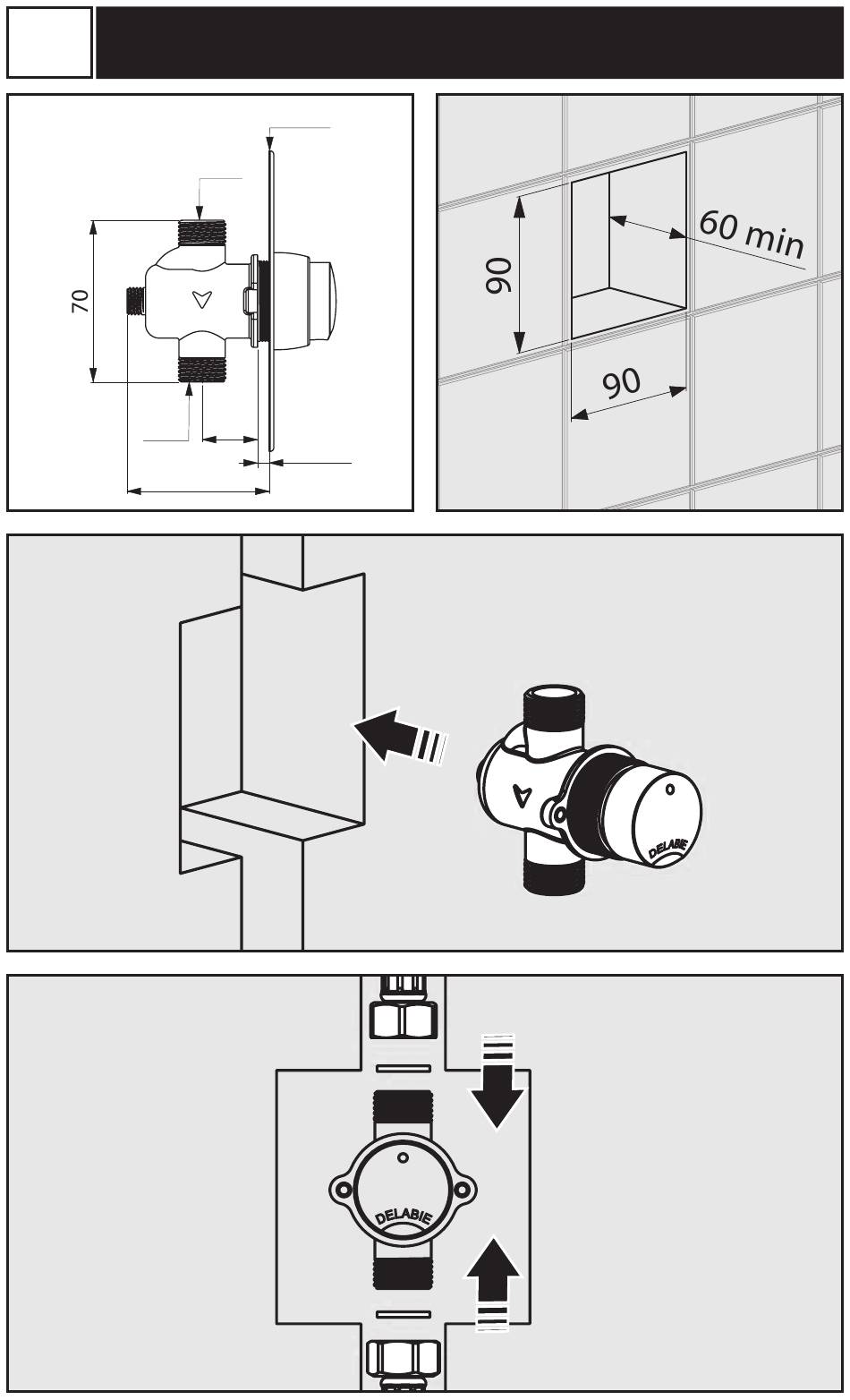 70

90

60 min

90

DELABIE

DELABIE