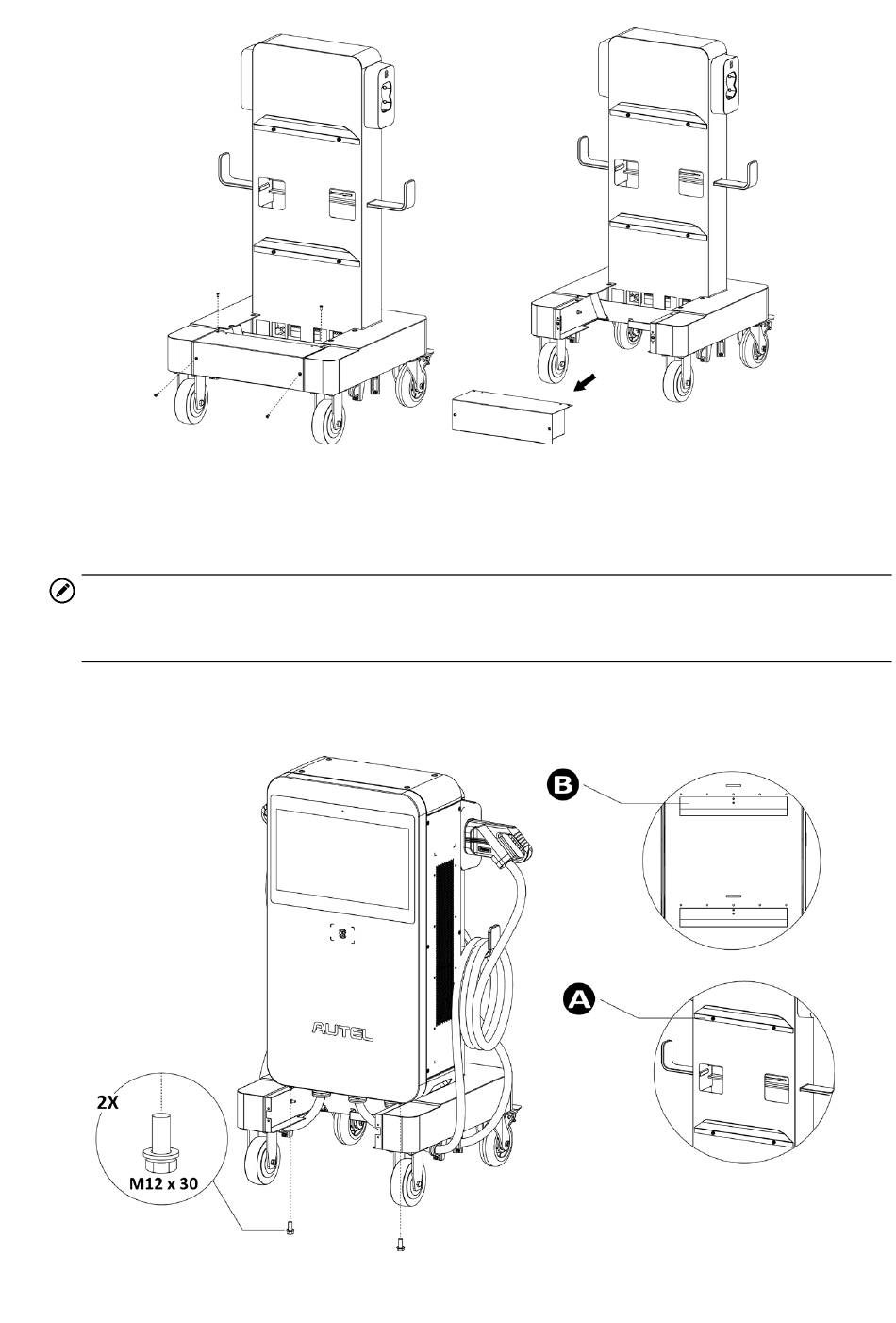 B

A

AUTEL

2X

M12 x 30