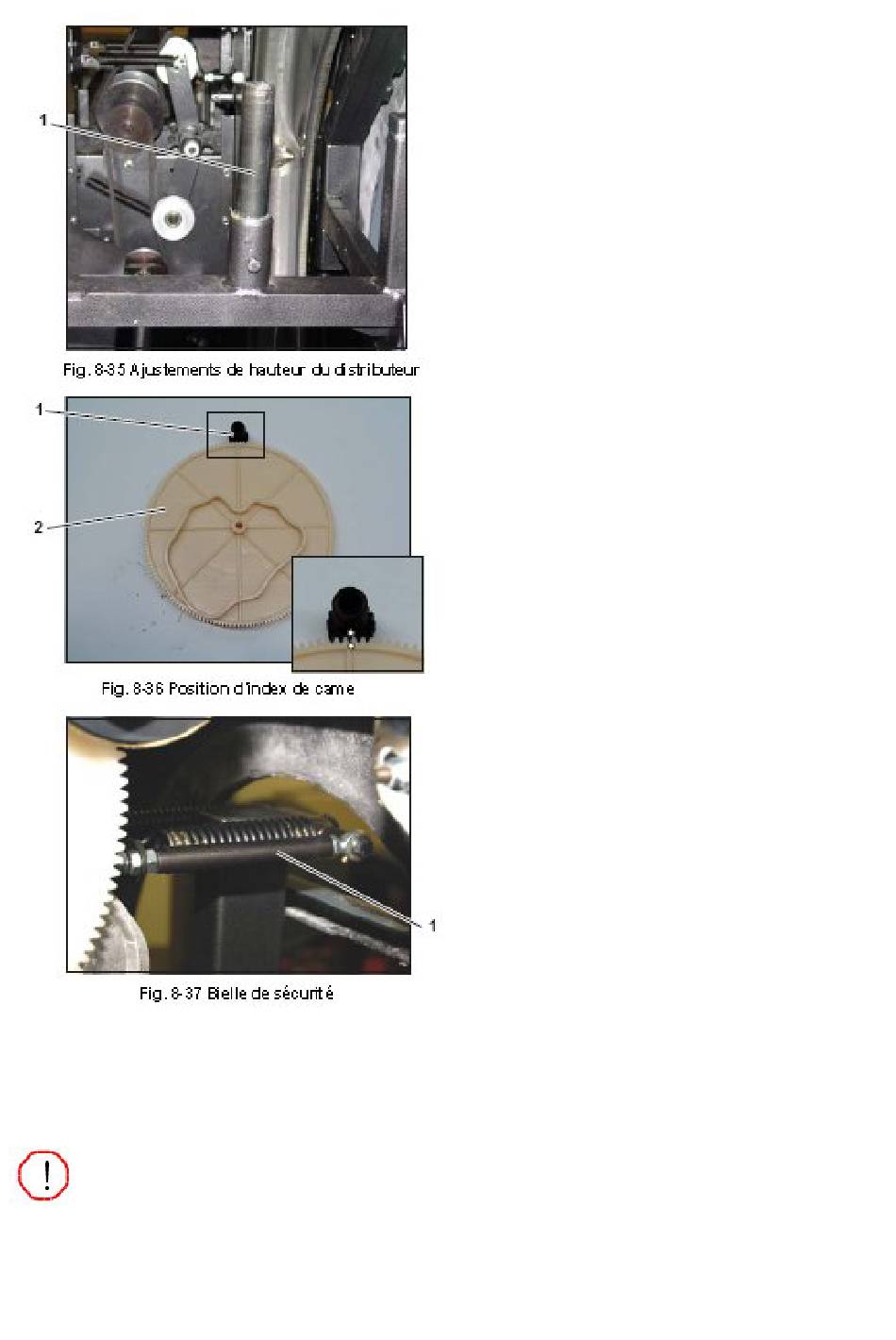 1

Fig. 8-35 Ajustements de hauteur du distributeur

1

2

Fig. 8-36 Position d'index de came

1

Fig. 8-37 Bielle de sécurité

!