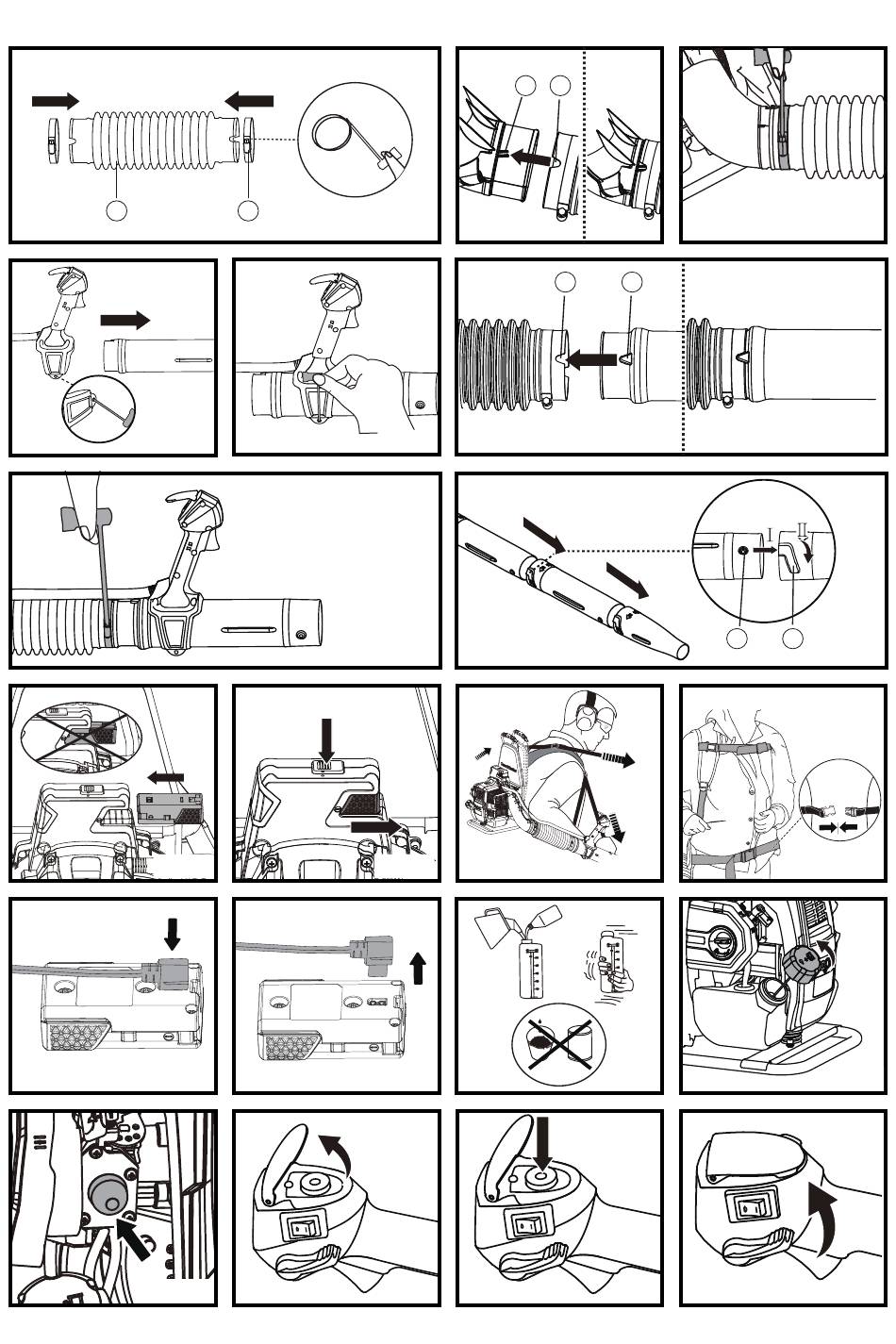 I

II