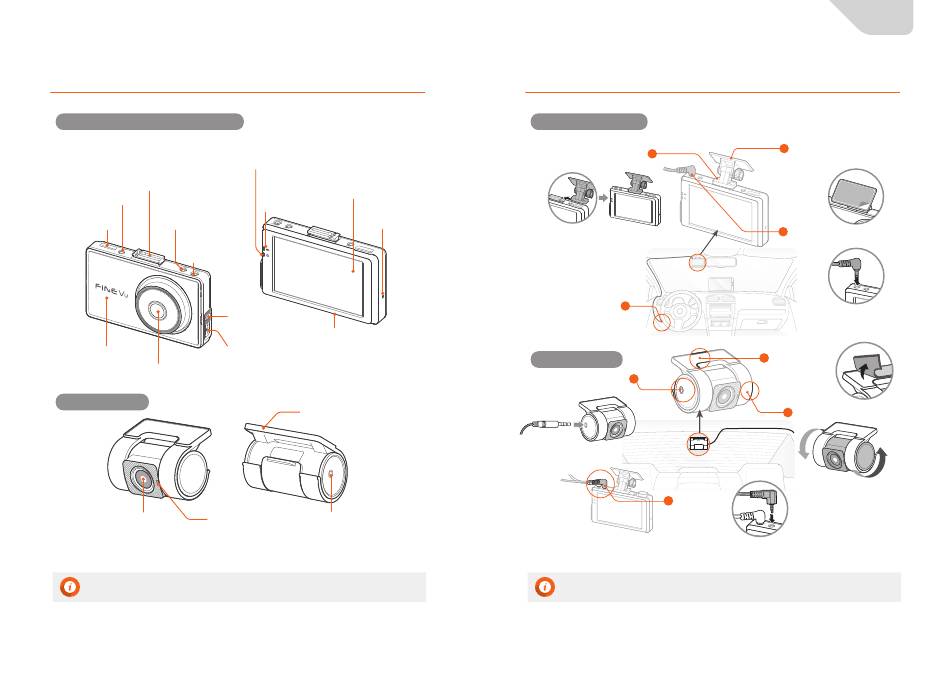 FINEVu