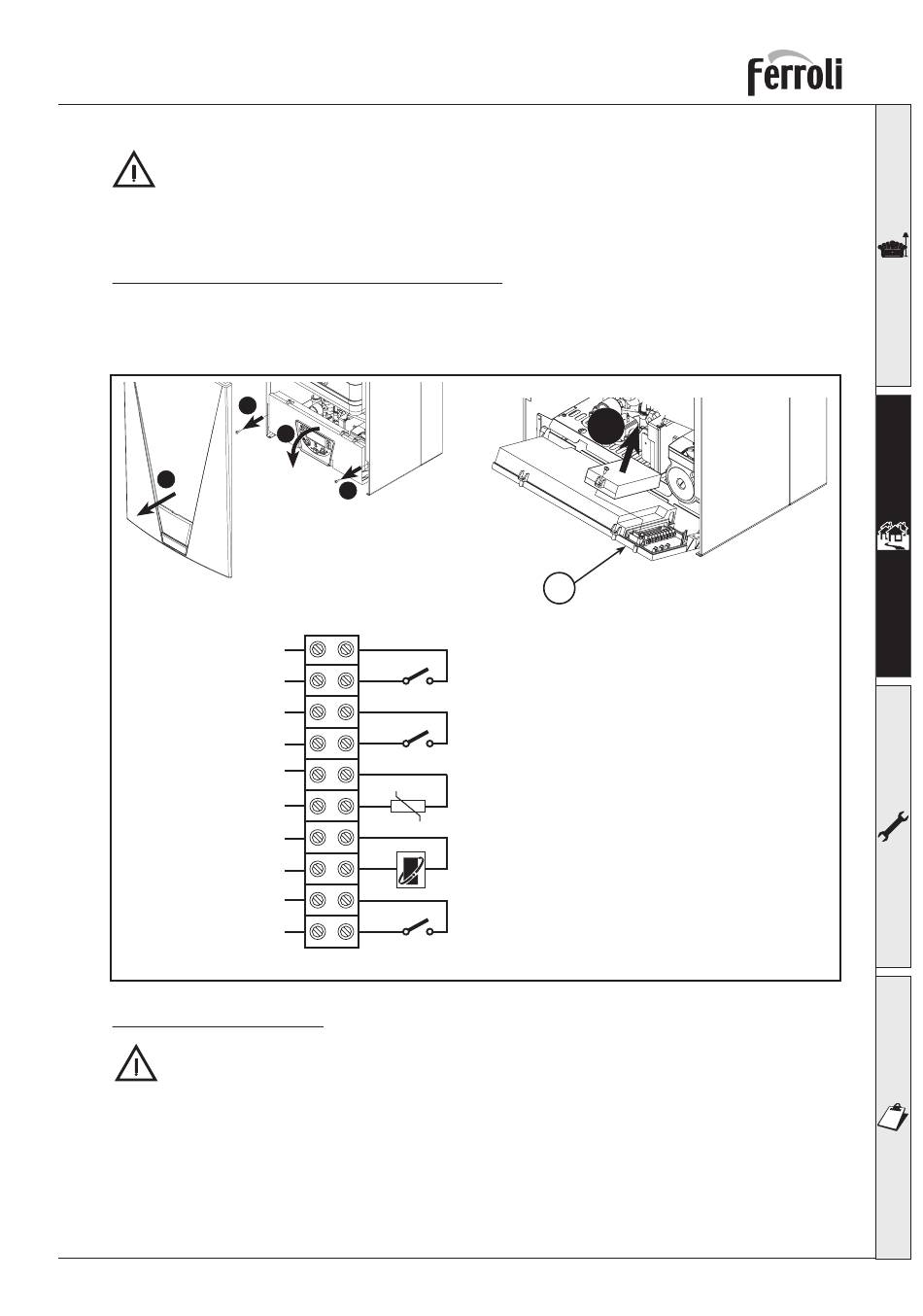 ferroli