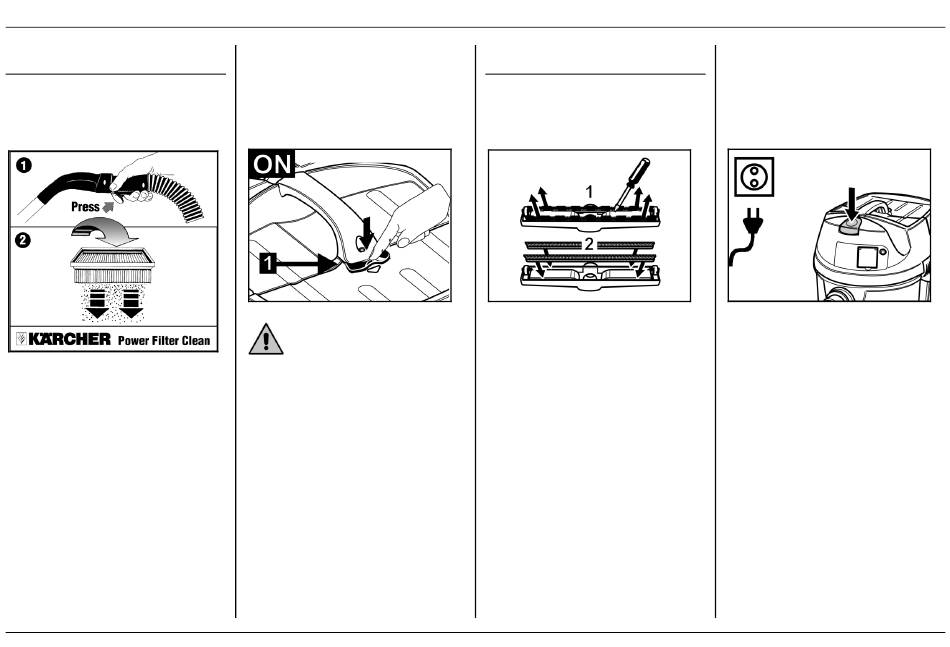 1
Press
2
KÄRCHER Power Filter Clean

ON
1

1
2