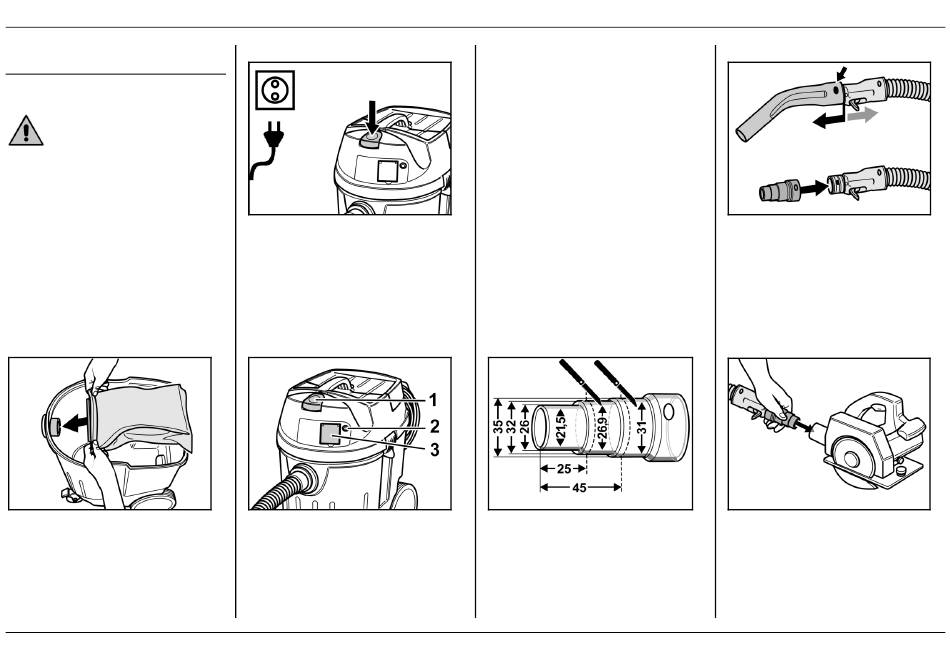 1
2
3

35
32
26
21,5
26,9
31
25
45