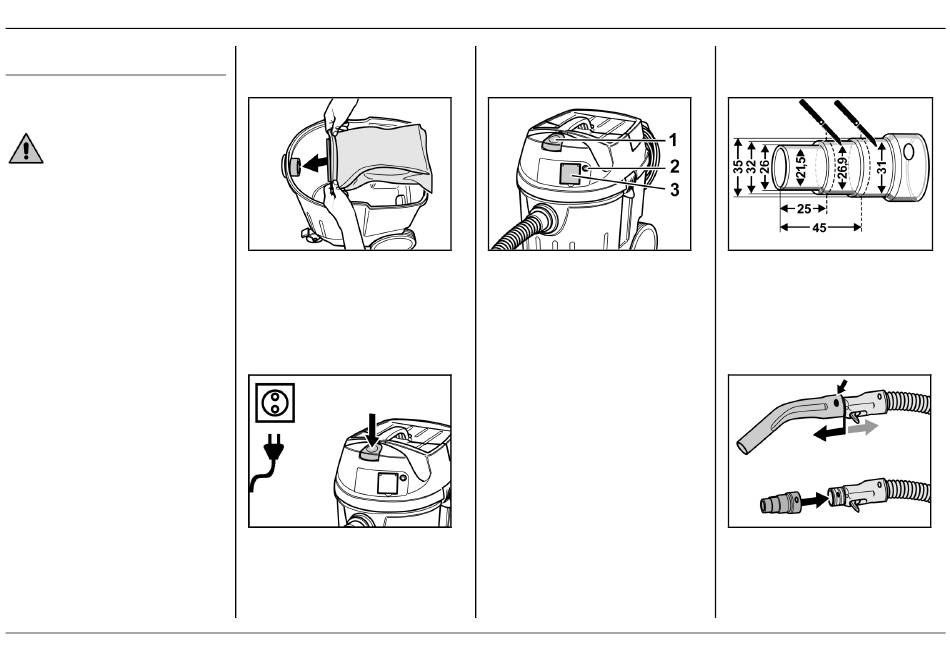 1
2
3

35
32
26
21,5
26,9
31
25
45