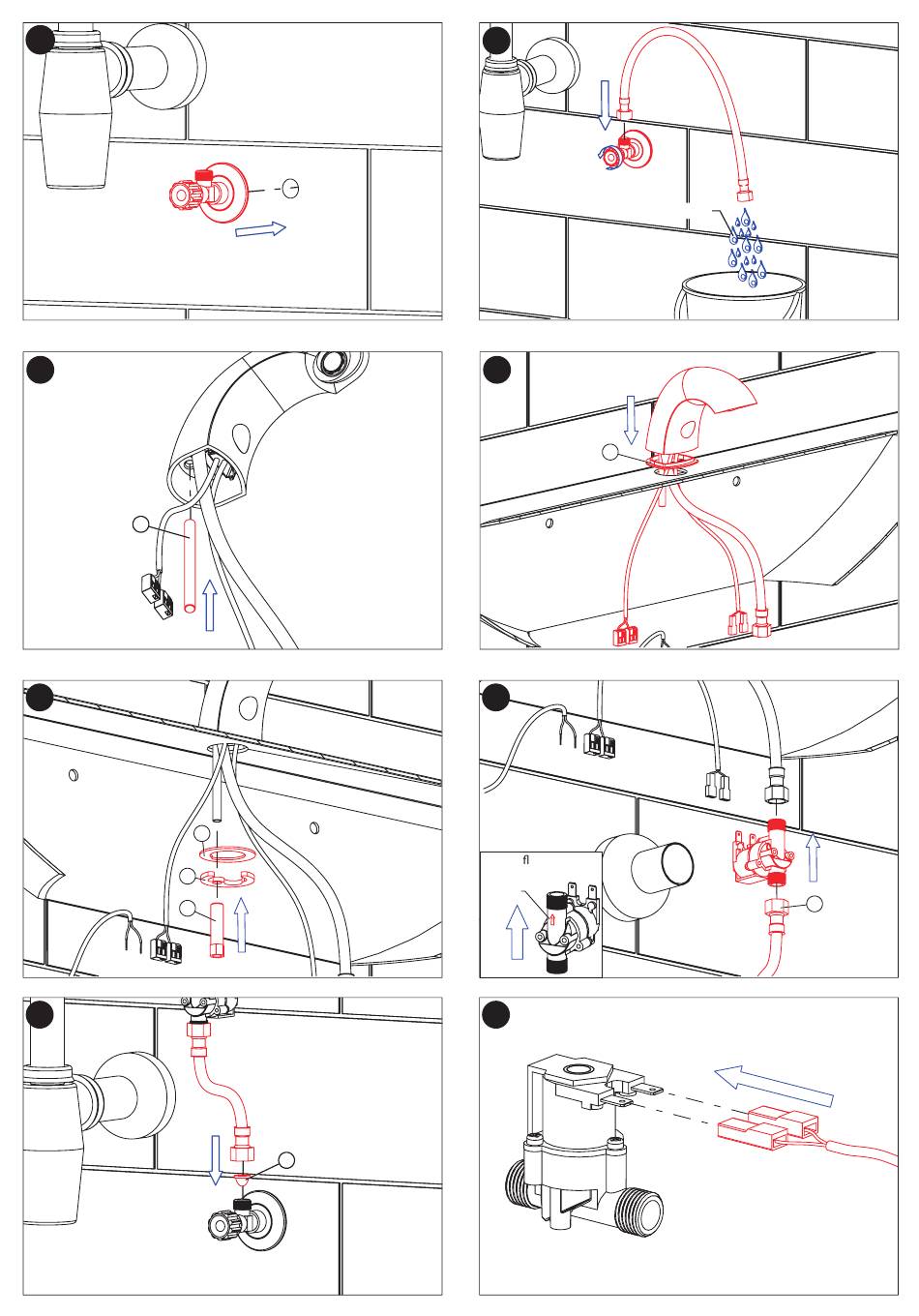 fl