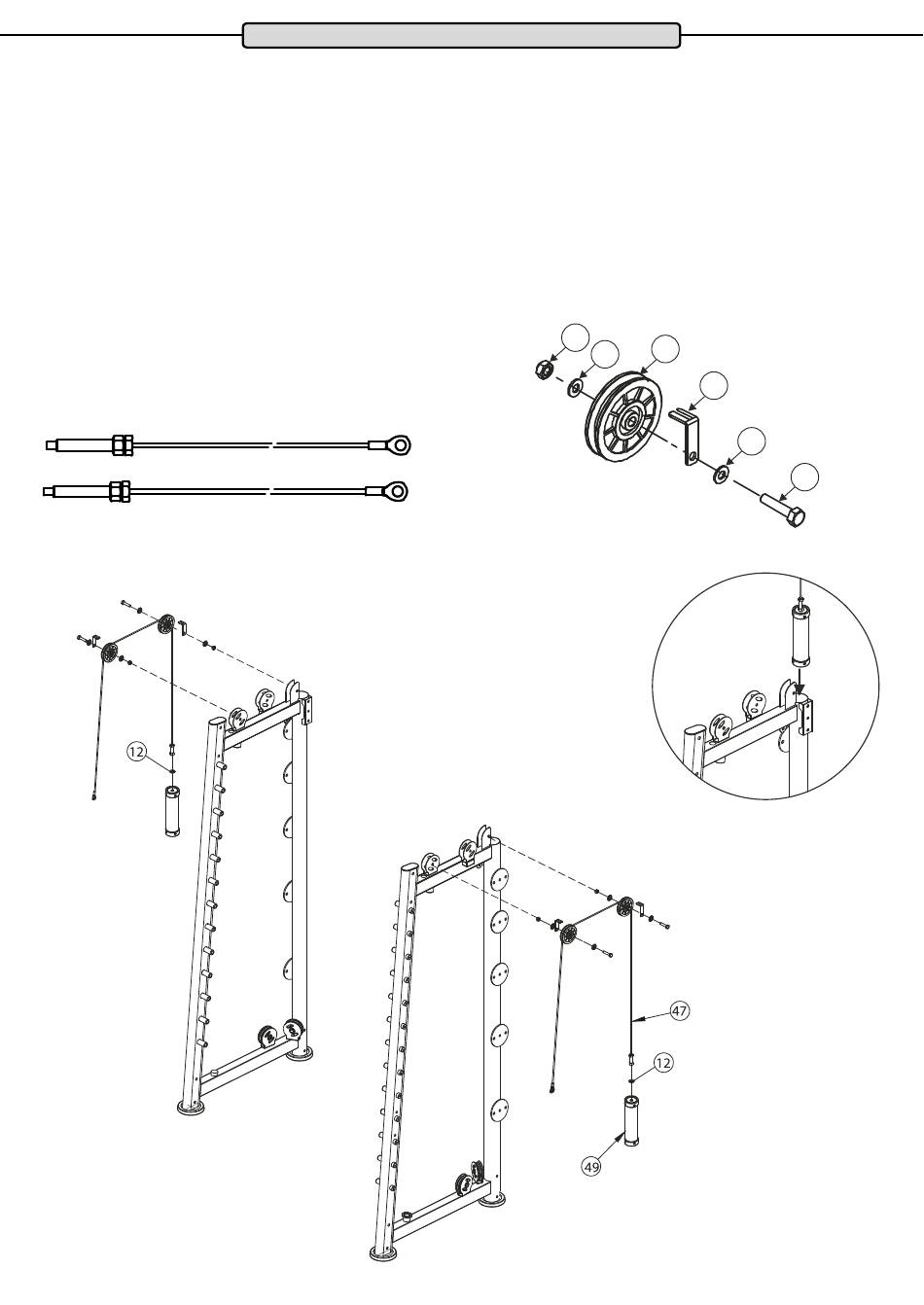 12

47

12

49