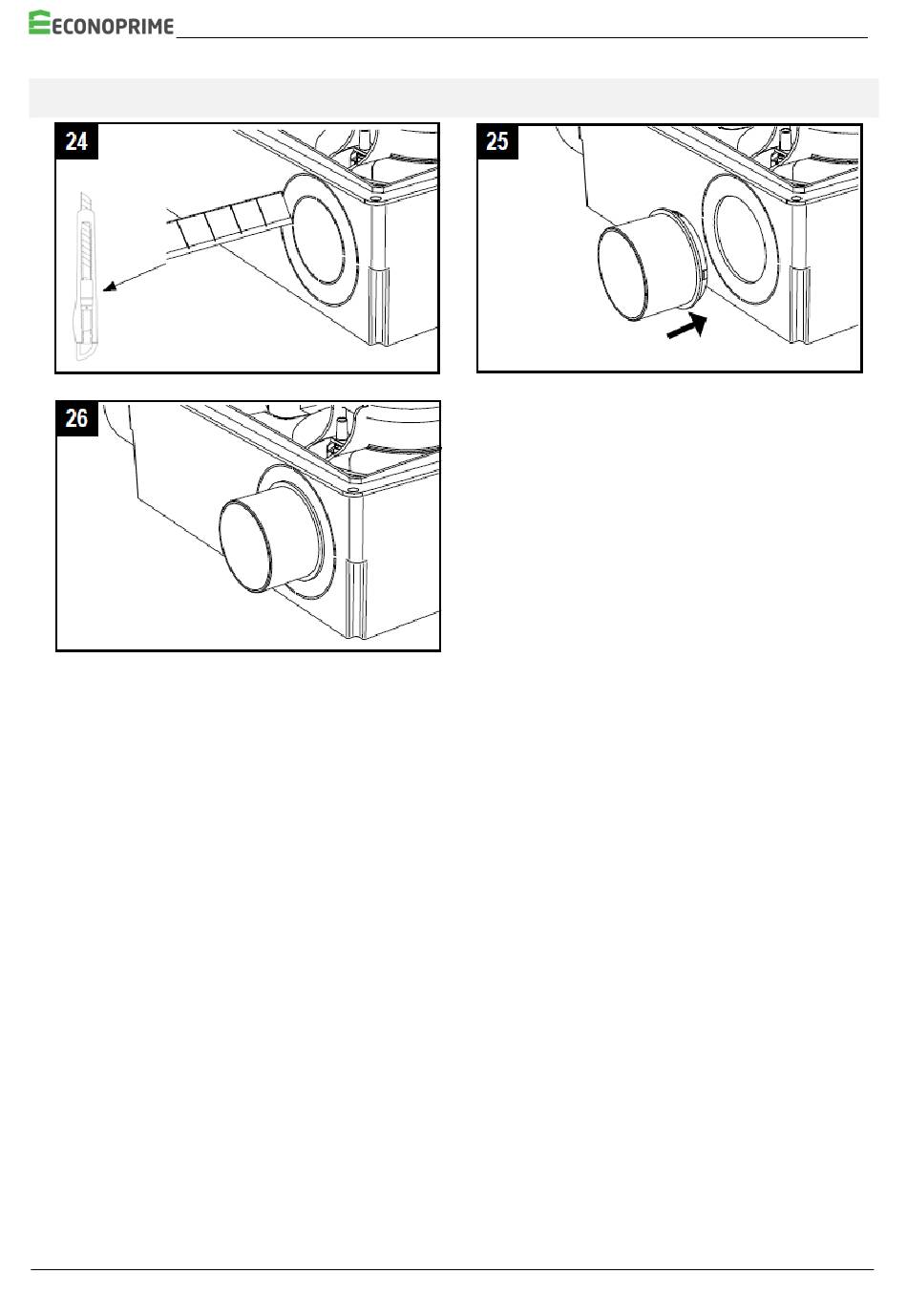 ECONOPRIME

24

25

26