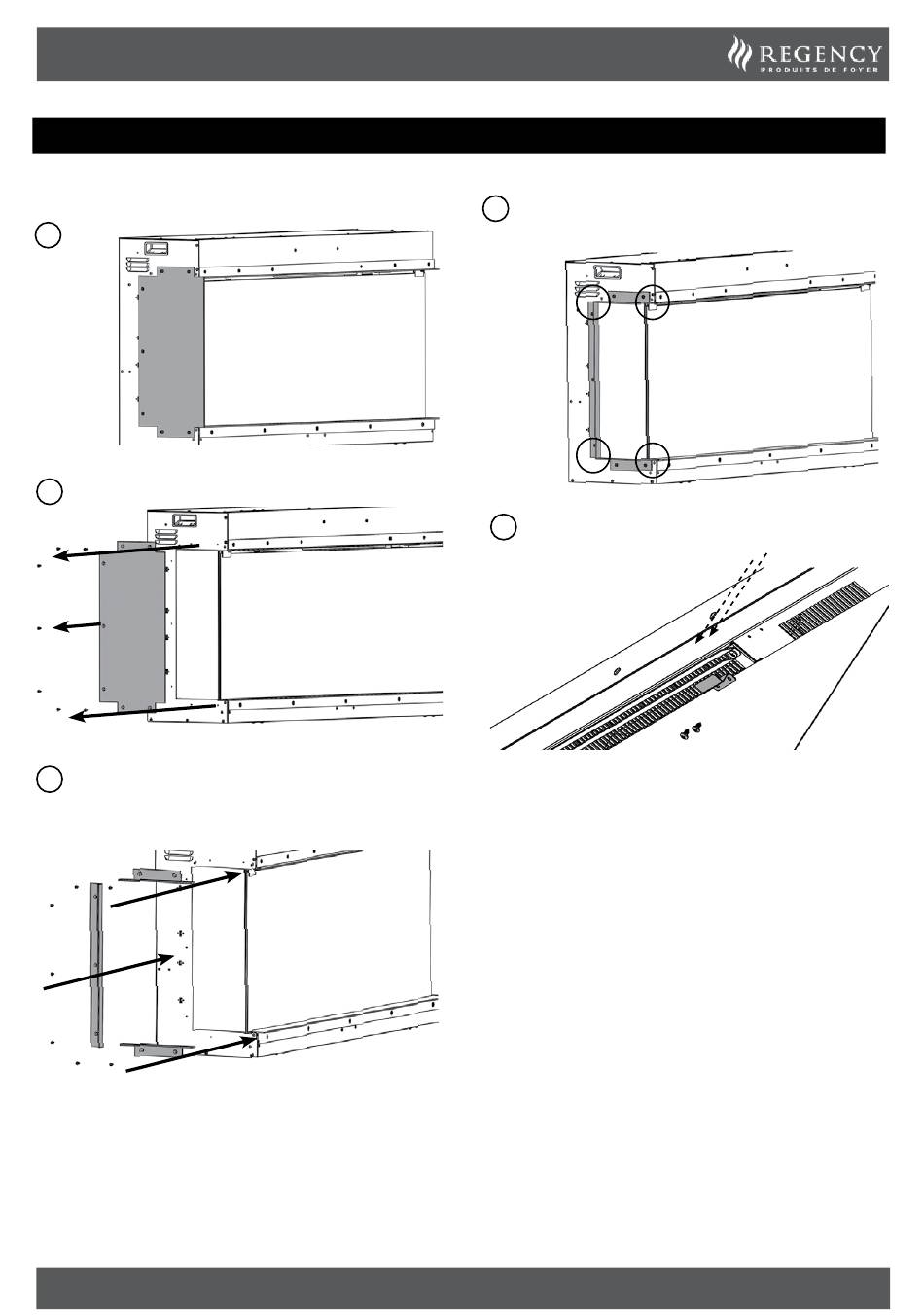 REGENCY
PRODUITS DE FOYER