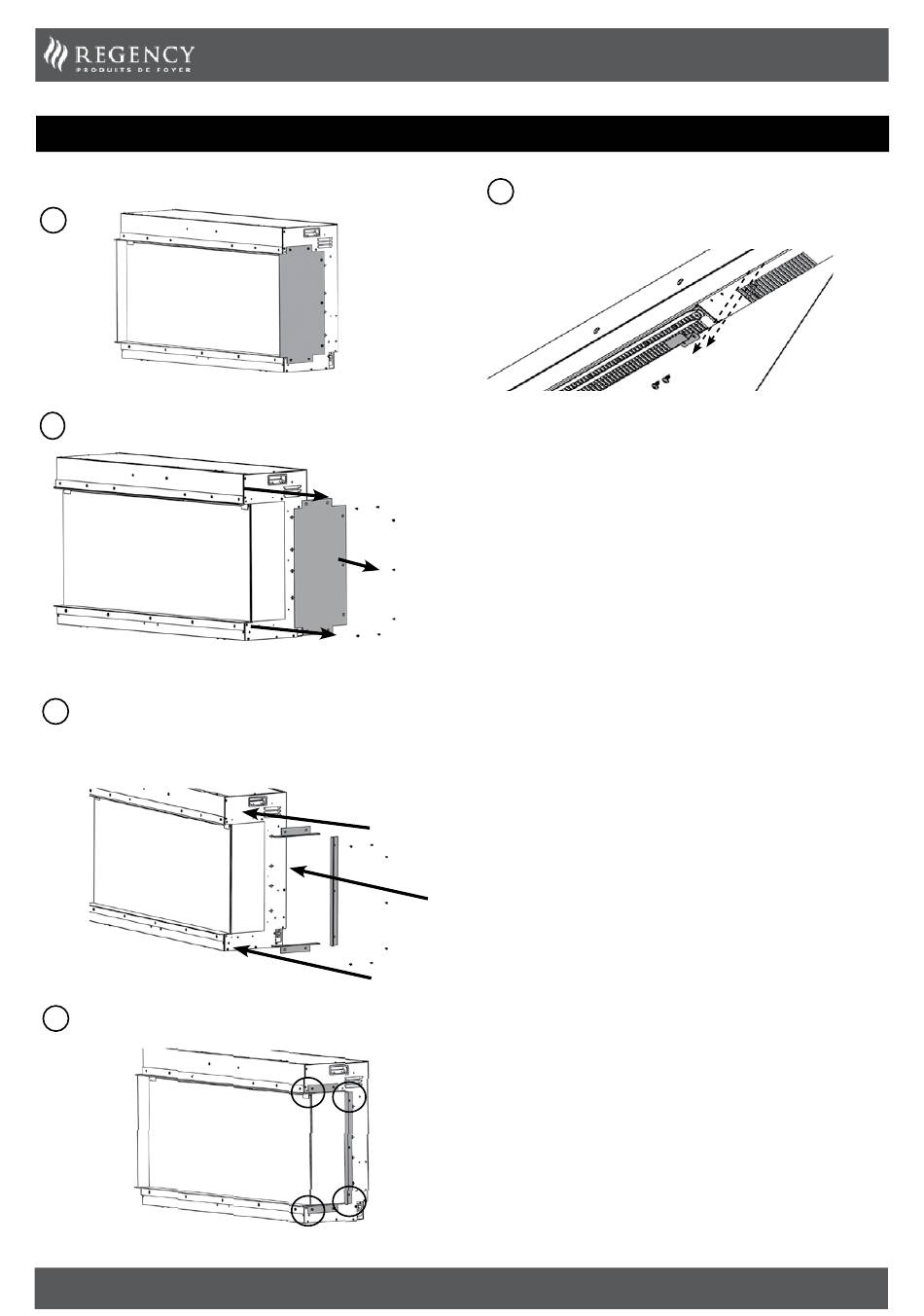 REGENCY
PRODUITS DE FOYER