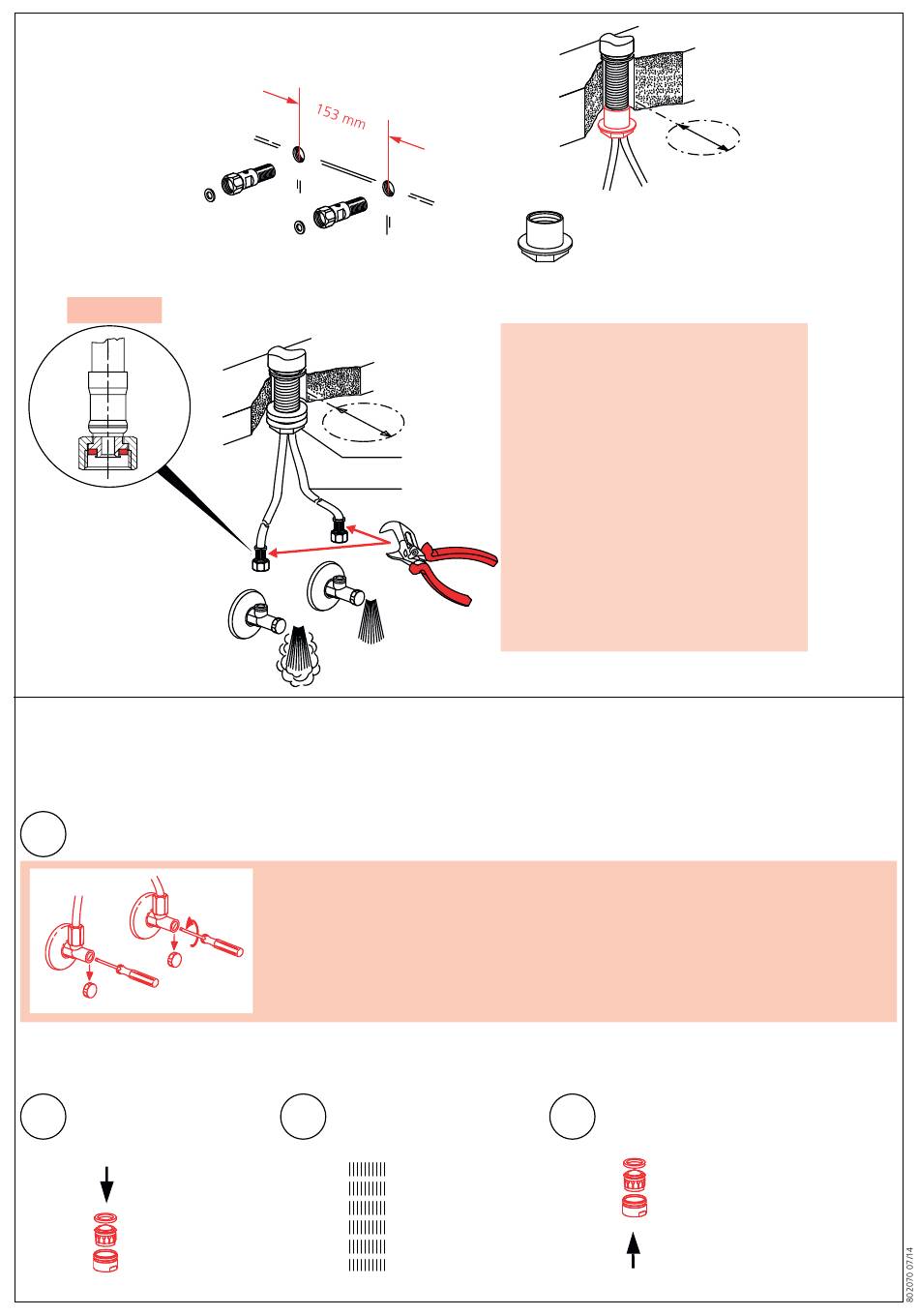 153 mm

802070 07/14