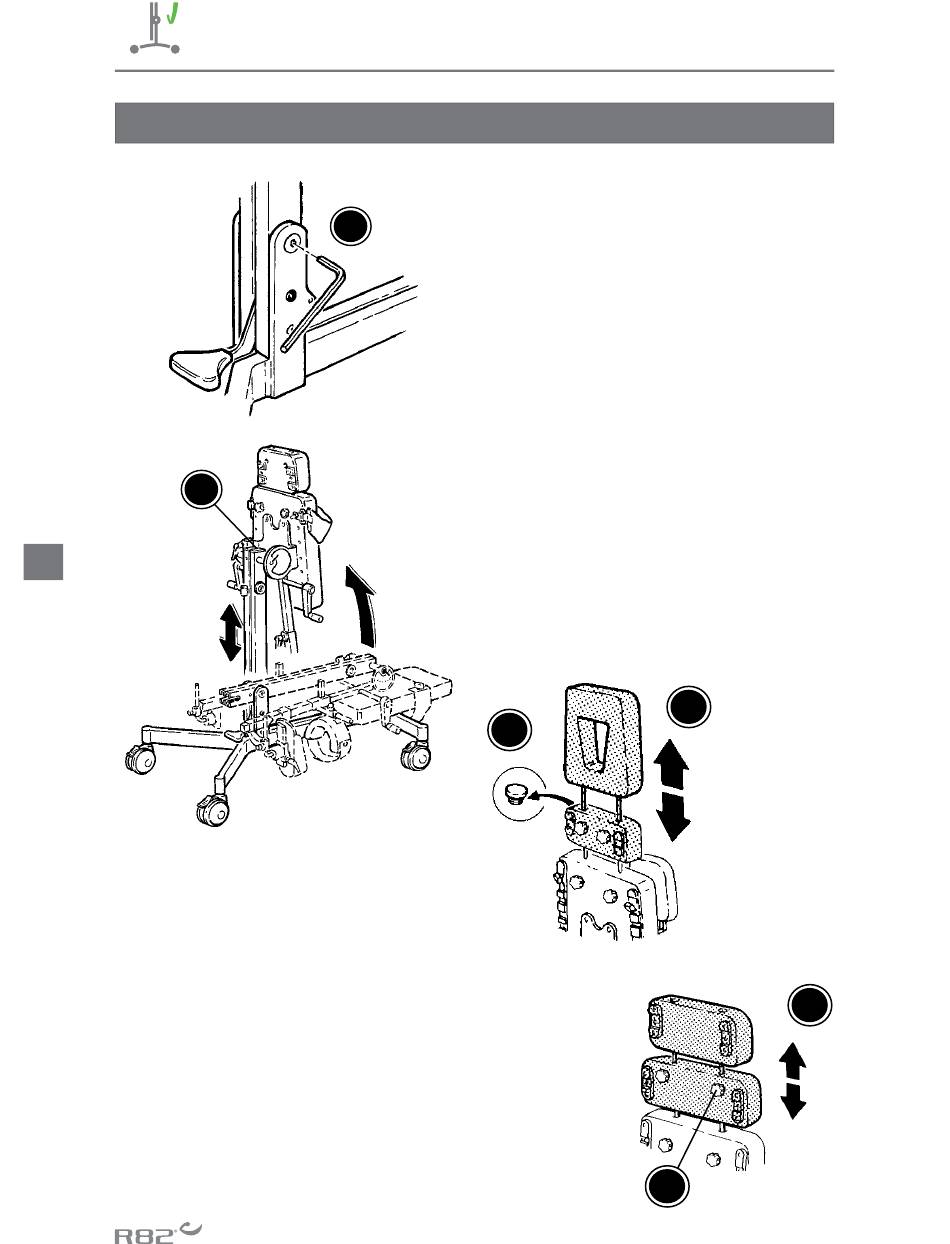 R82