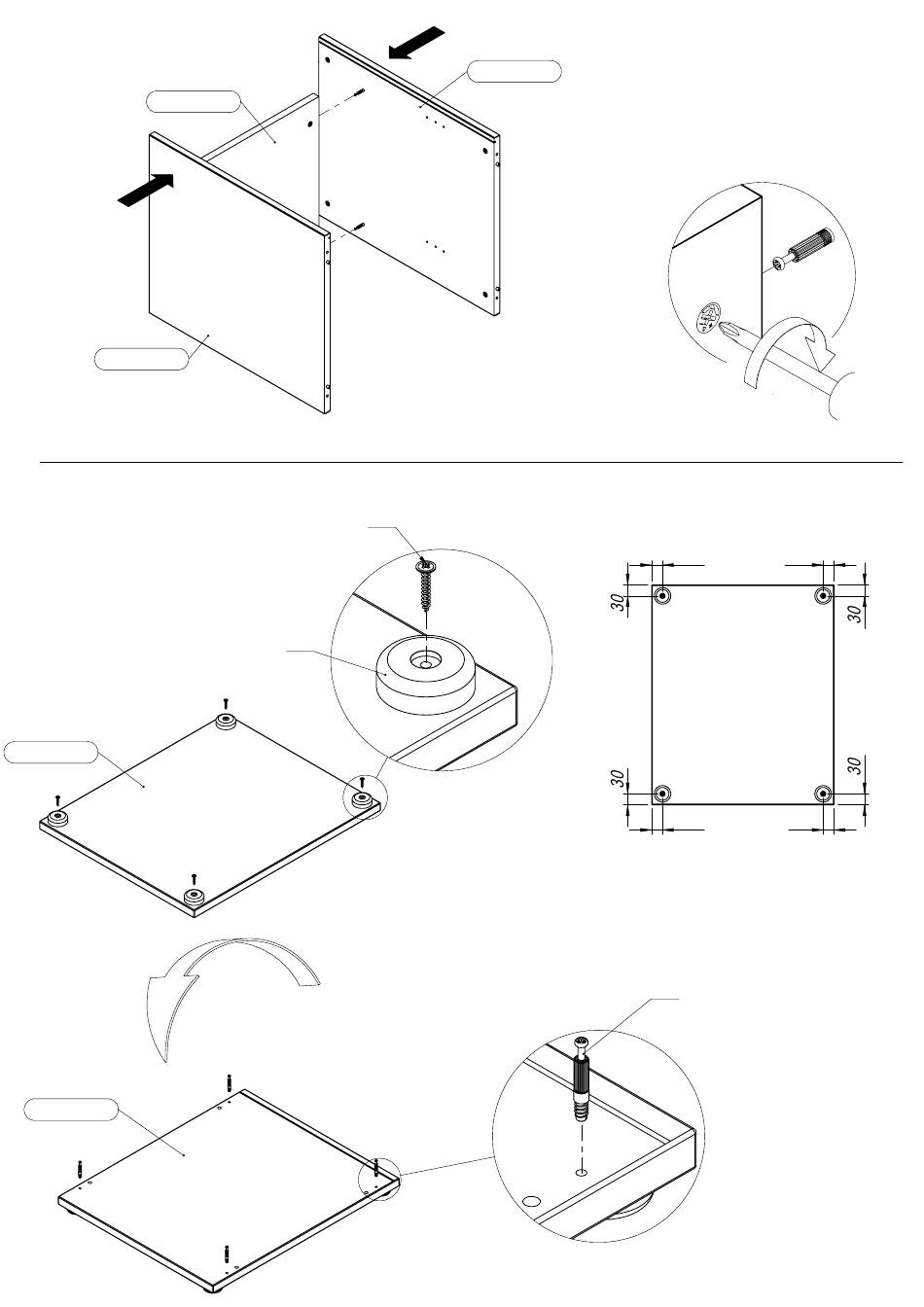 30
30
30
30