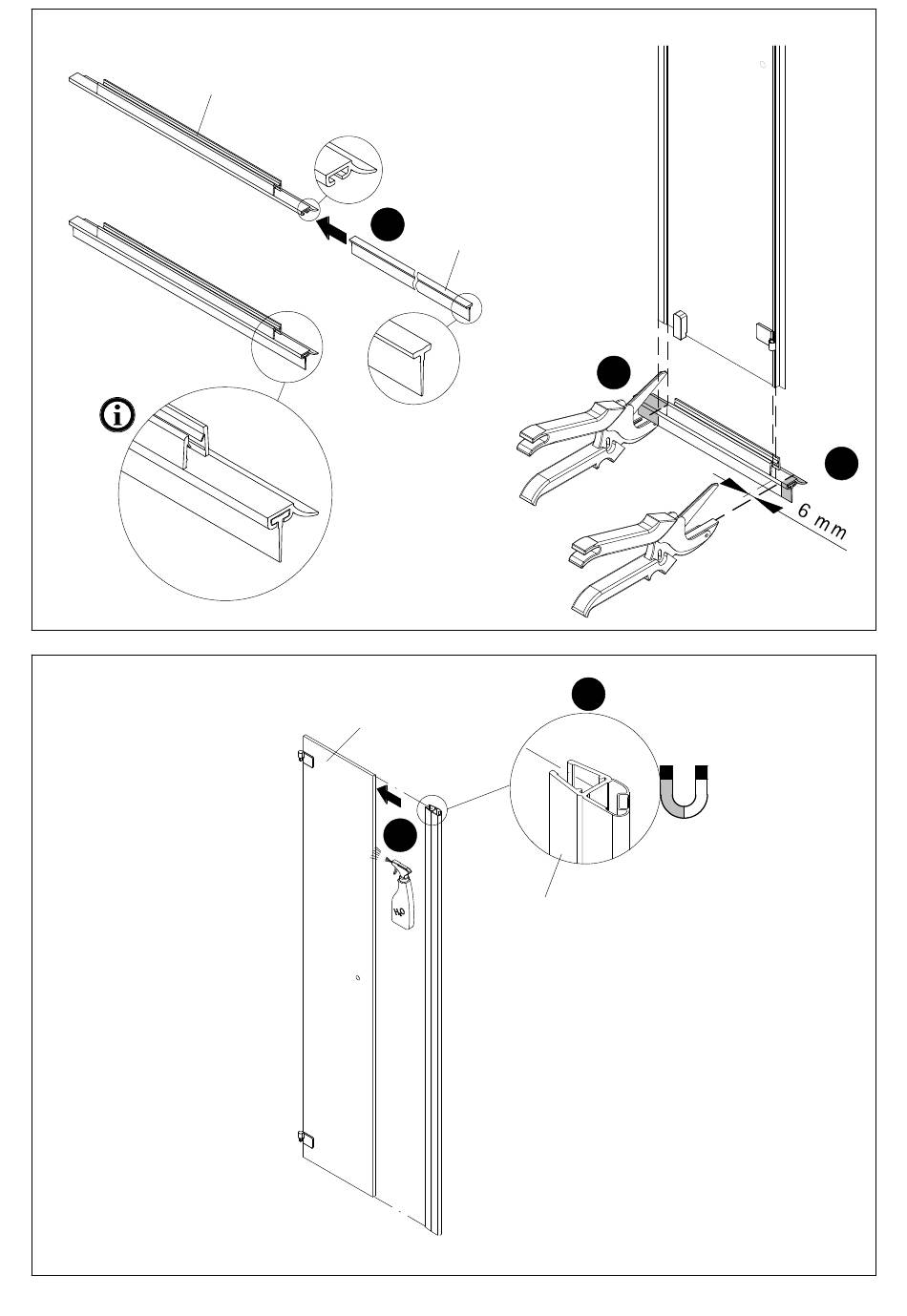 6 mm

$H_2O$