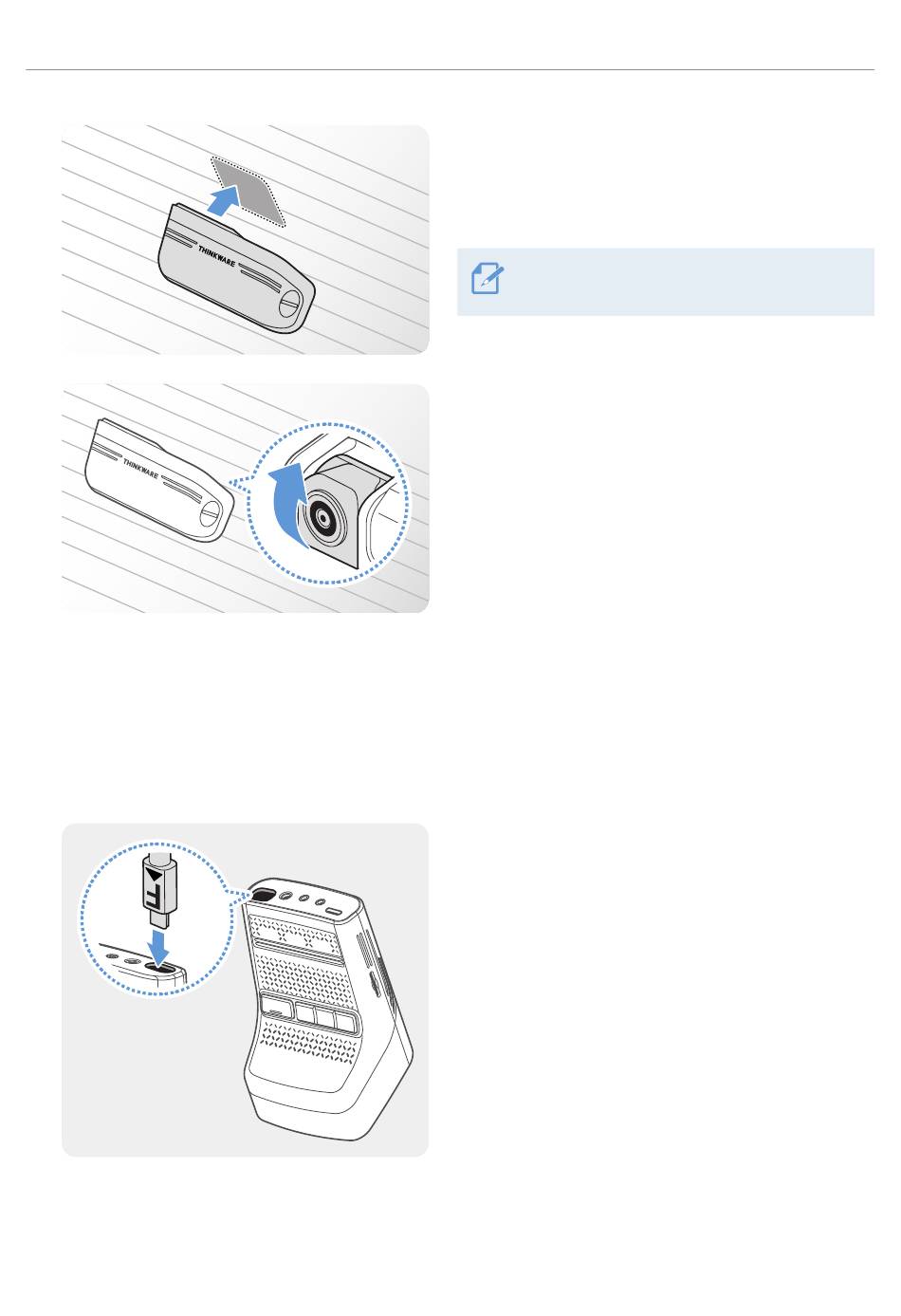 THINKWARE

THINKWARE