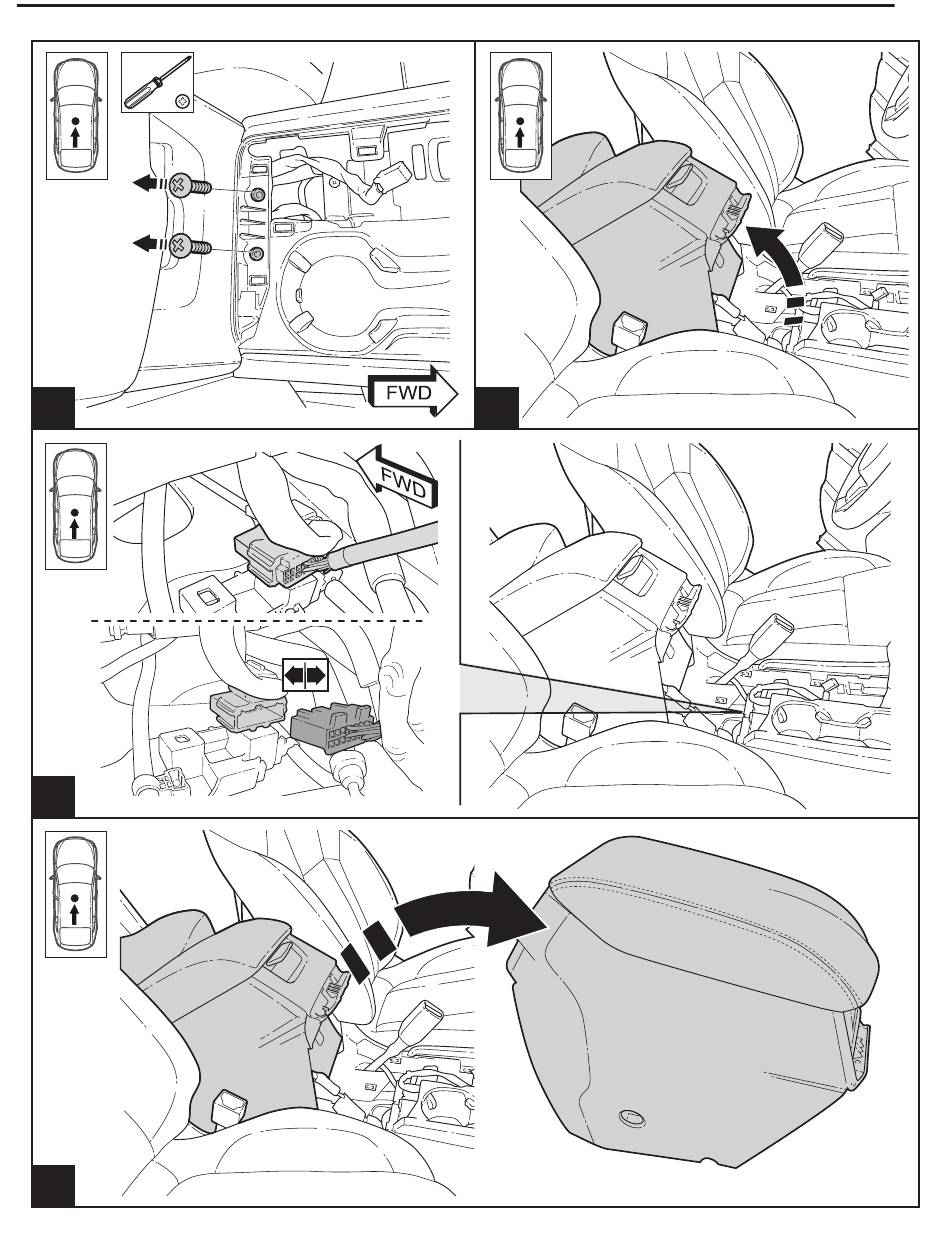 FWD

FWD